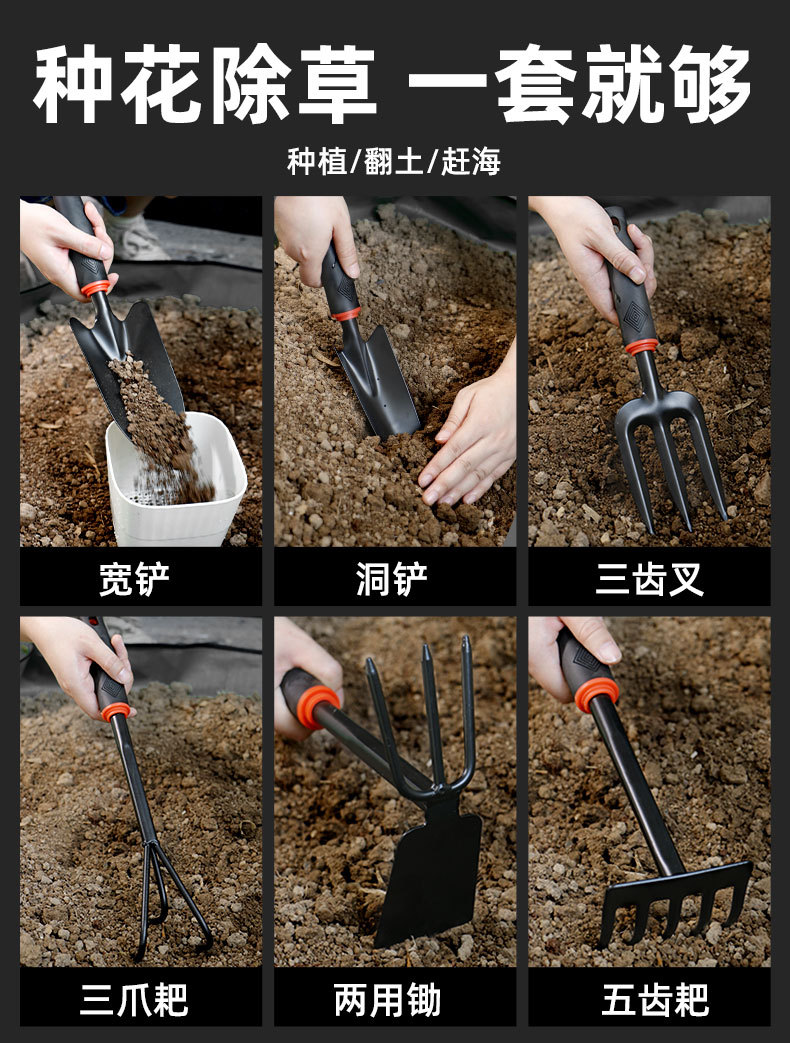 种花除草 一套就够

种植/翻土/赶海

宽铲

洞铲

三齿叉

三爪耙

两用锄

五齿耙