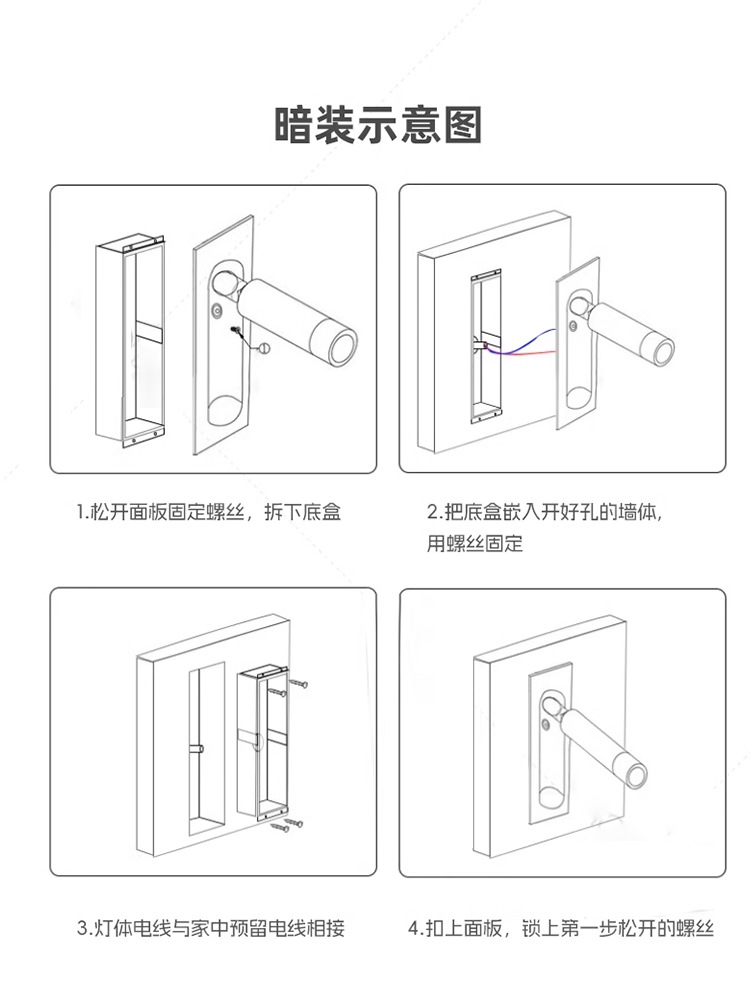 暗装示意图

1.松开面板固定螺丝，拆下底盒

2.把底盒嵌入开好孔的墙体，用螺丝固定

3.灯体电线与家中预留电线相接

4.扣上面板，锁上第一步松开的螺丝