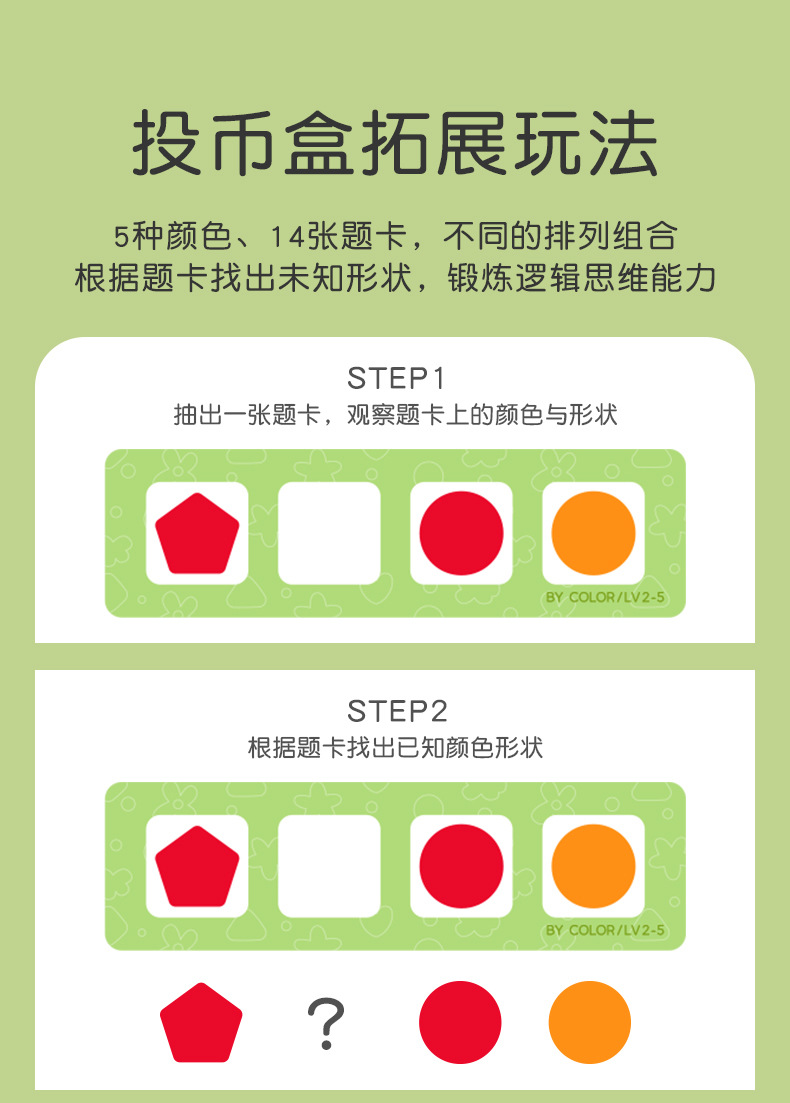 投币盒拓展玩法

5种颜色、14张题卡，不同的排列组合
根据题卡找出未知形状，锻炼逻辑思维能力

STEP1
抽出一张题卡，观察题卡上的颜色与形状

BY COLOR/LV2-5

STEP2
根据题卡找出已知颜色形状

BY COLOR/LV2-5

?