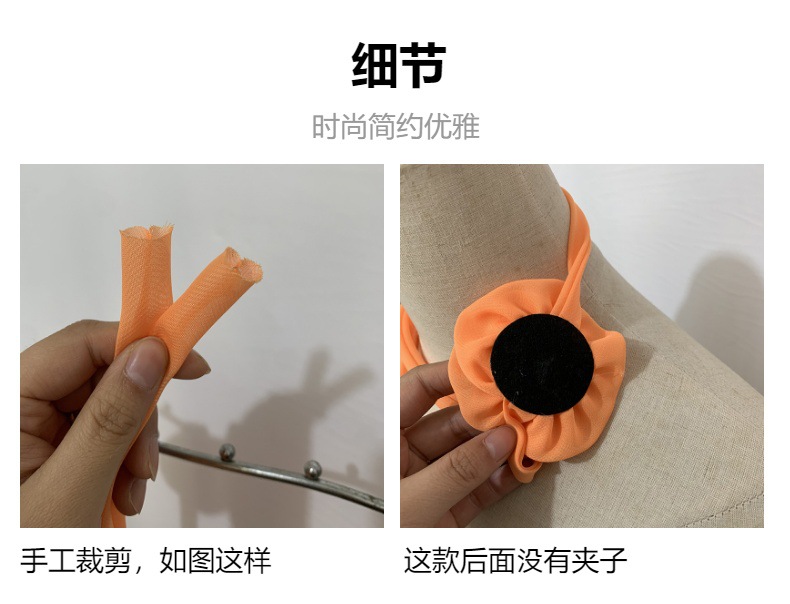 细节

时尚简约优雅

手工裁剪，如图这样

这款后面没有夹子