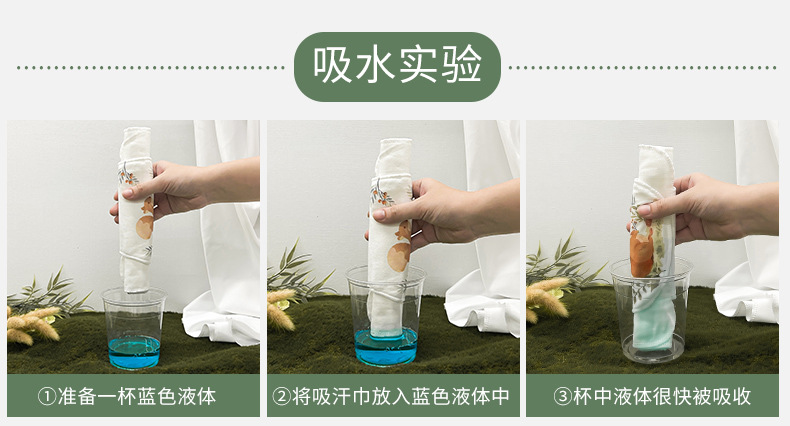 吸水实验

①准备一杯蓝色液体

②将吸汗巾放入蓝色液体中

③杯中液体很快被吸收