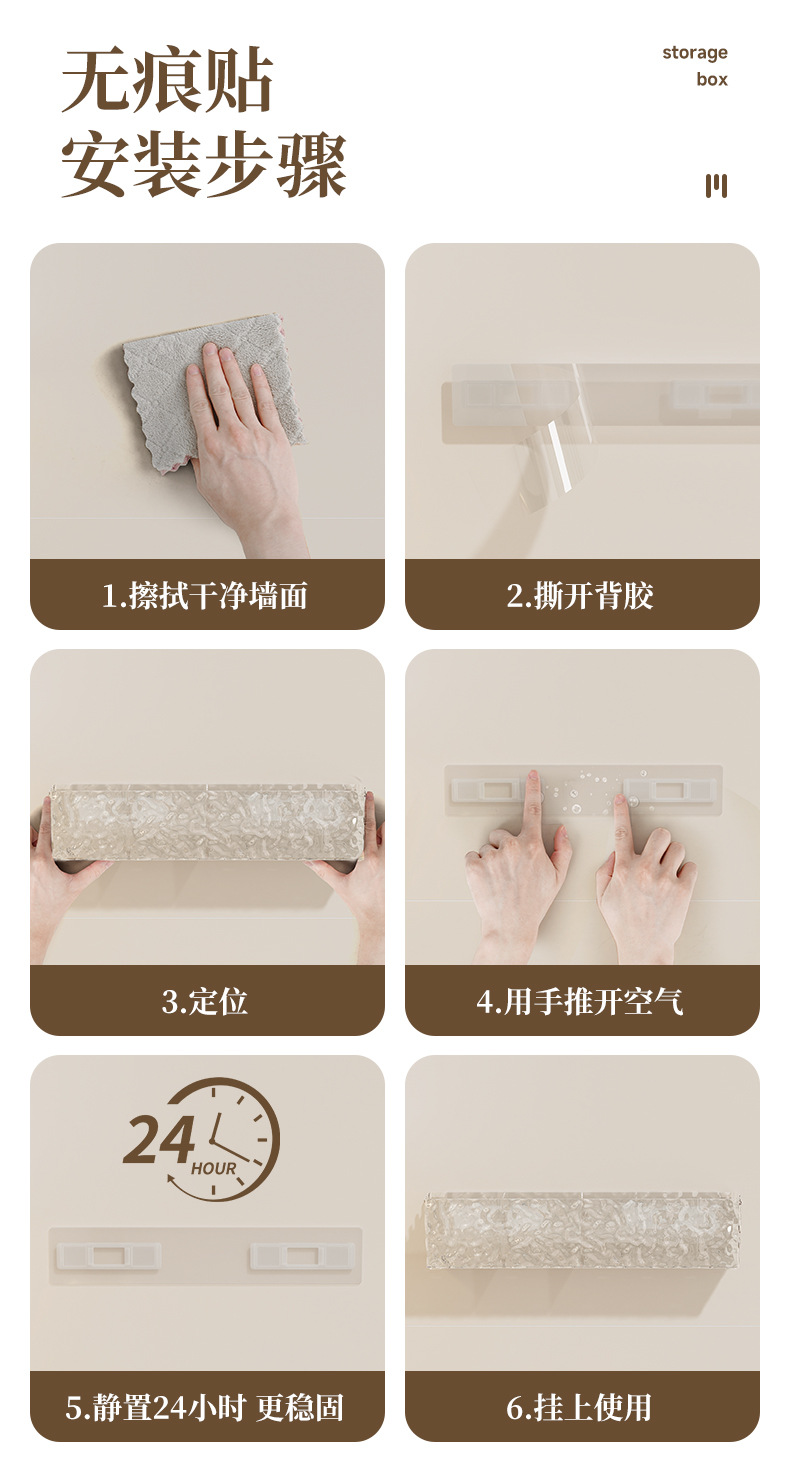 无痕贴
安装步骤

storage
box

1.擦拭干净墙面

2.撕开背胶

3.定位

4.用手推开空气

24 HOUR

5.静置24小时 更稳固

6.挂上使用