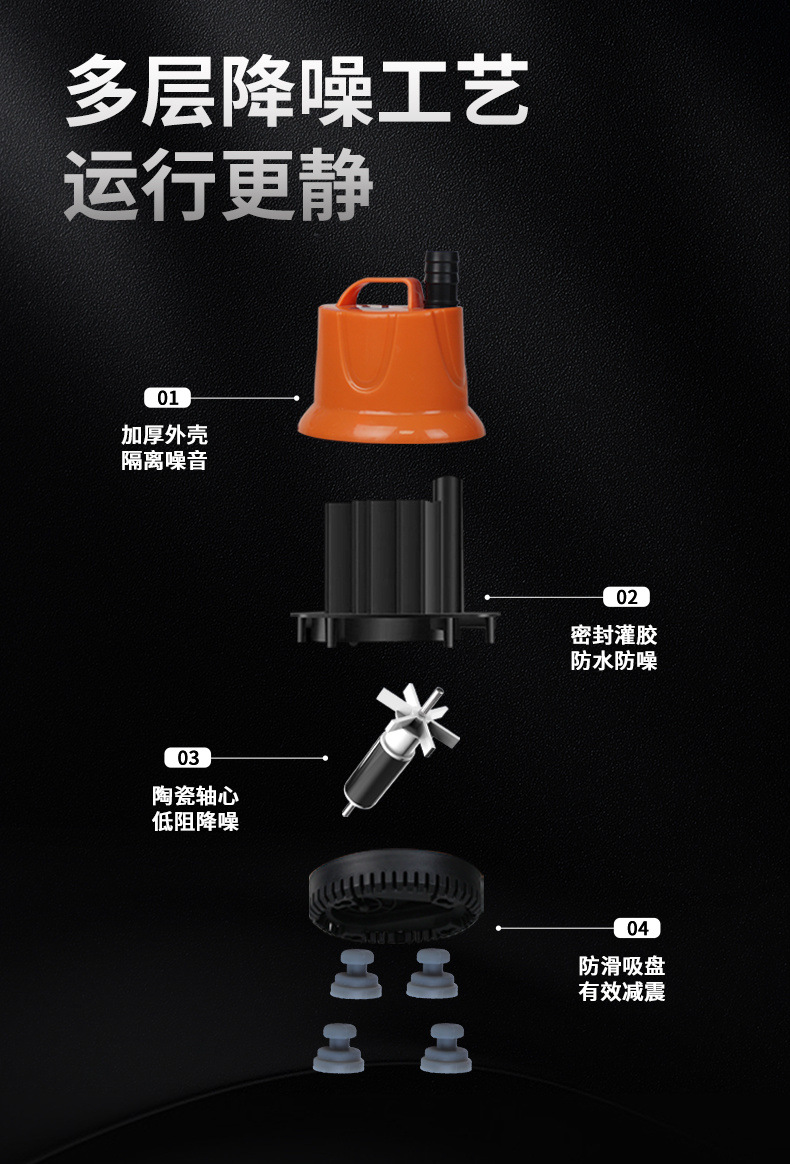 多层降噪工艺
运行更静

01
加厚外壳
隔离噪音

02
密封灌胶
防水防噪

03
陶瓷轴心
低阻降噪

04
防滑吸盘
有效减震