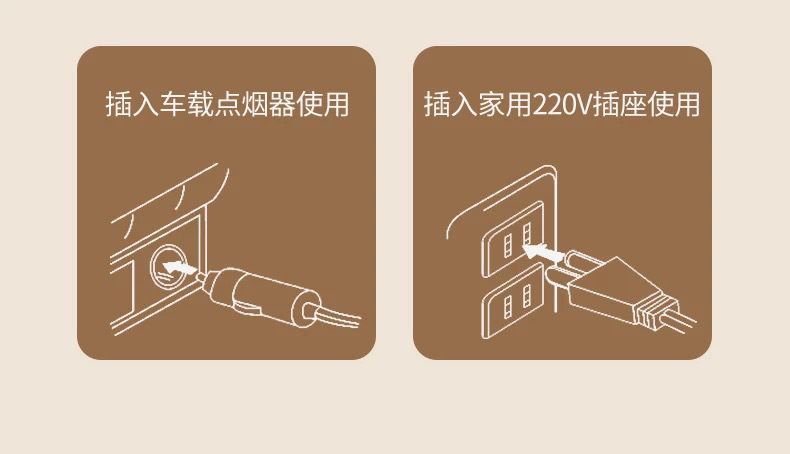 插入车载点烟器使用

插入家用220V插座使用