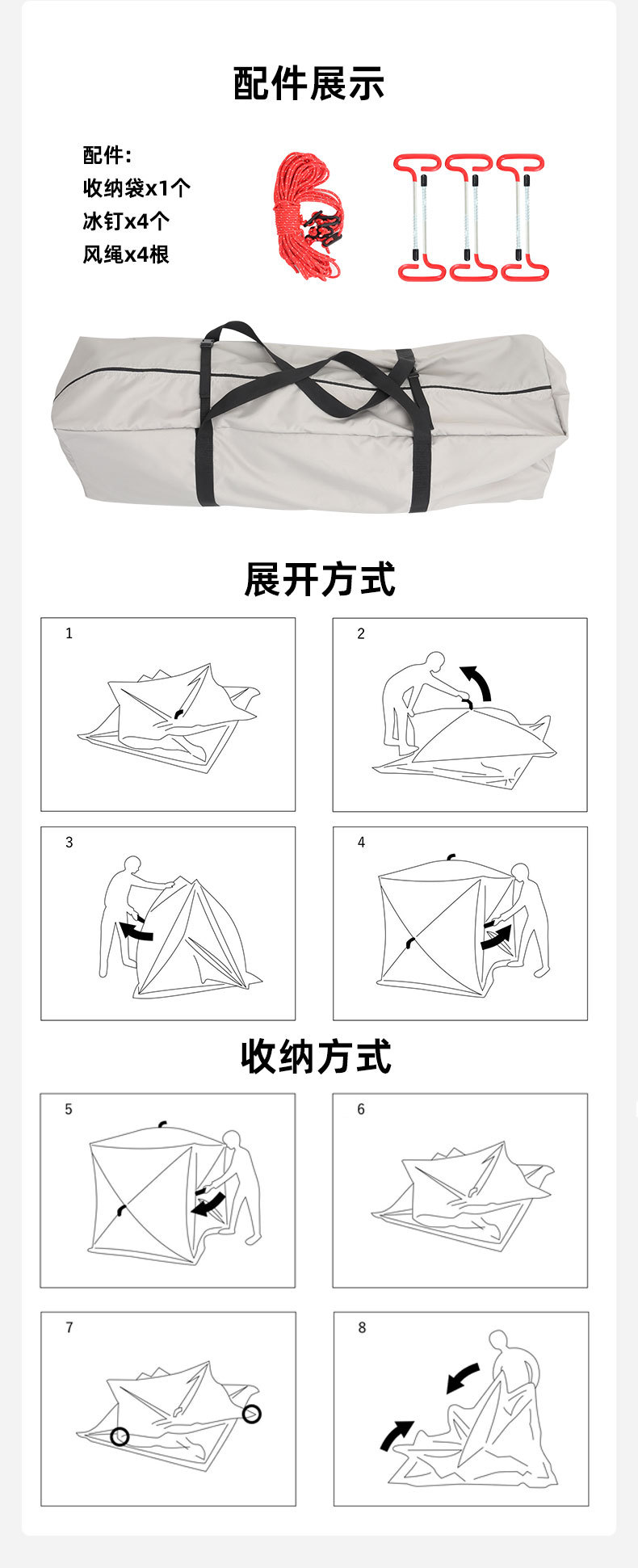 配件展示

配件：
收纳袋x1个
冰钉x4个
风绳x4根

展开方式

1

2

3

4

收纳方式

5

6

7

8