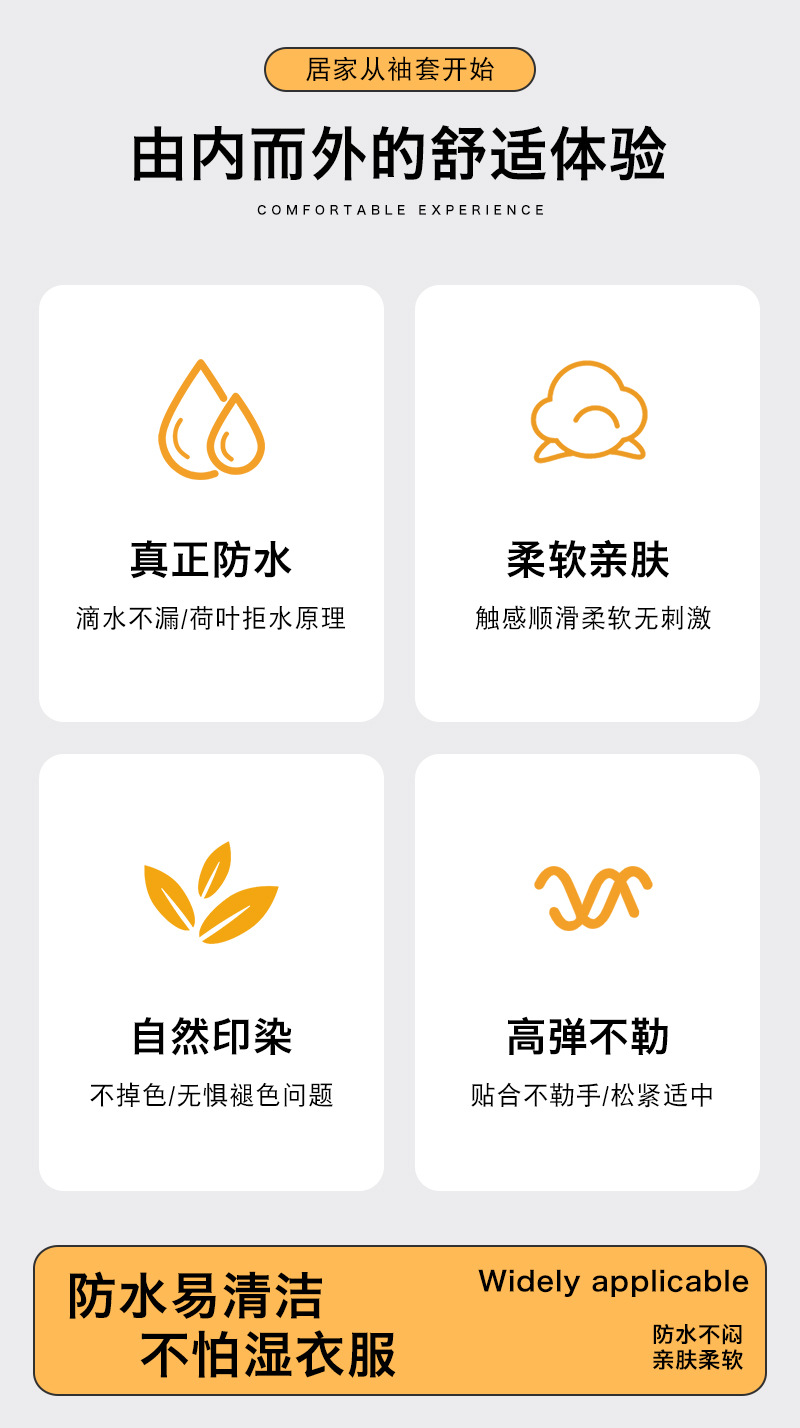 居家从袖套开始

由内而外的舒适体验

COMFORTABLE EXPERIENCE

真正防水

滴水不漏/荷叶拒水原理

柔软亲肤

触感顺滑柔软无刺激

自然印染

不掉色/无惧褪色问题

高弹不勒

贴合不勒手/松紧适中

防水易清洁
不怕湿衣服

Widely applicable

防水不闷
亲肤柔软