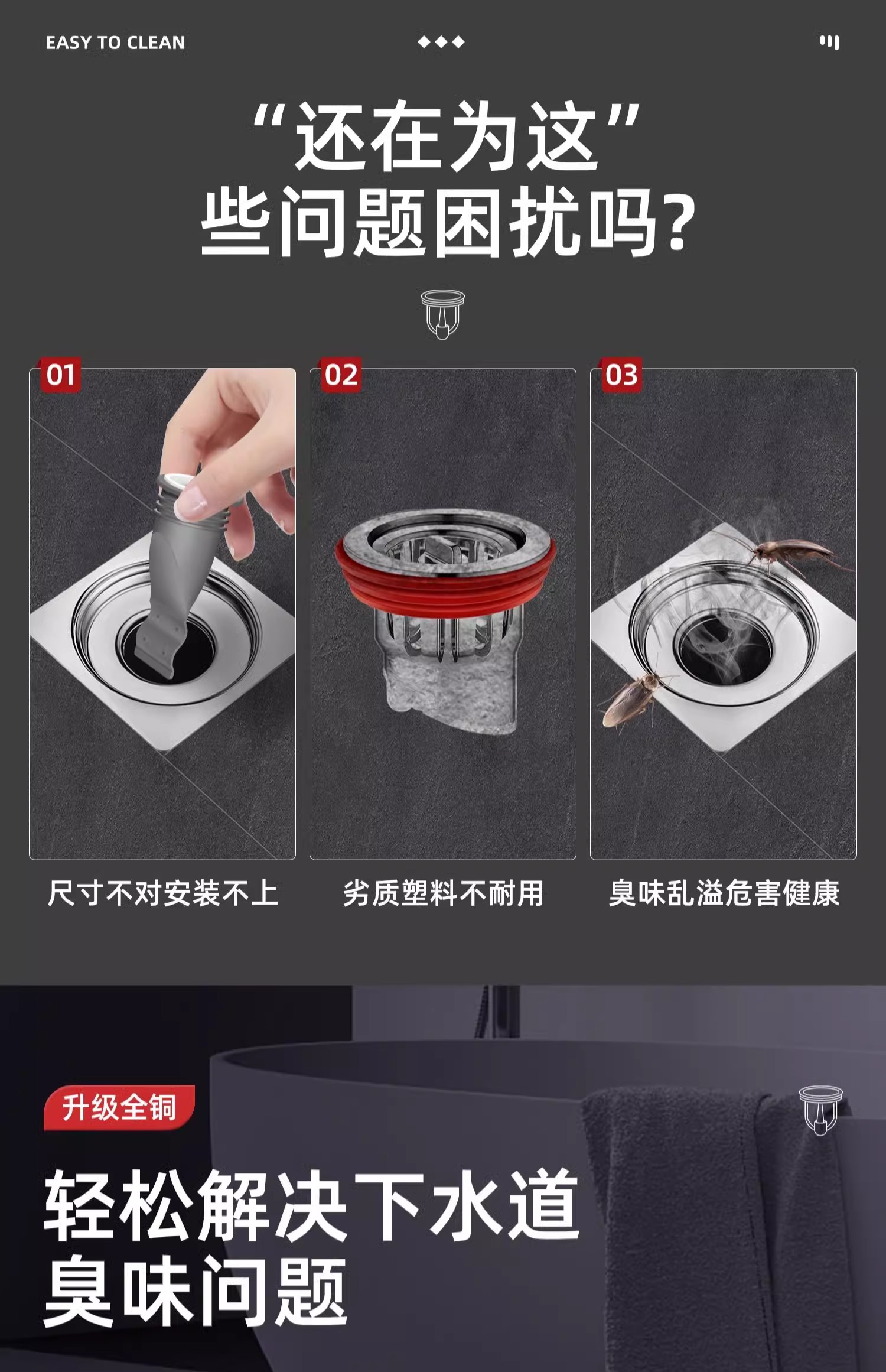 EASY TO CLEAN

“还在为这”
些问题困扰吗?

01

02

03

尺寸不对安装不上

劣质塑料不耐用

臭味乱溢危害健康

升级全铜

轻松解决下水道
臭味问题