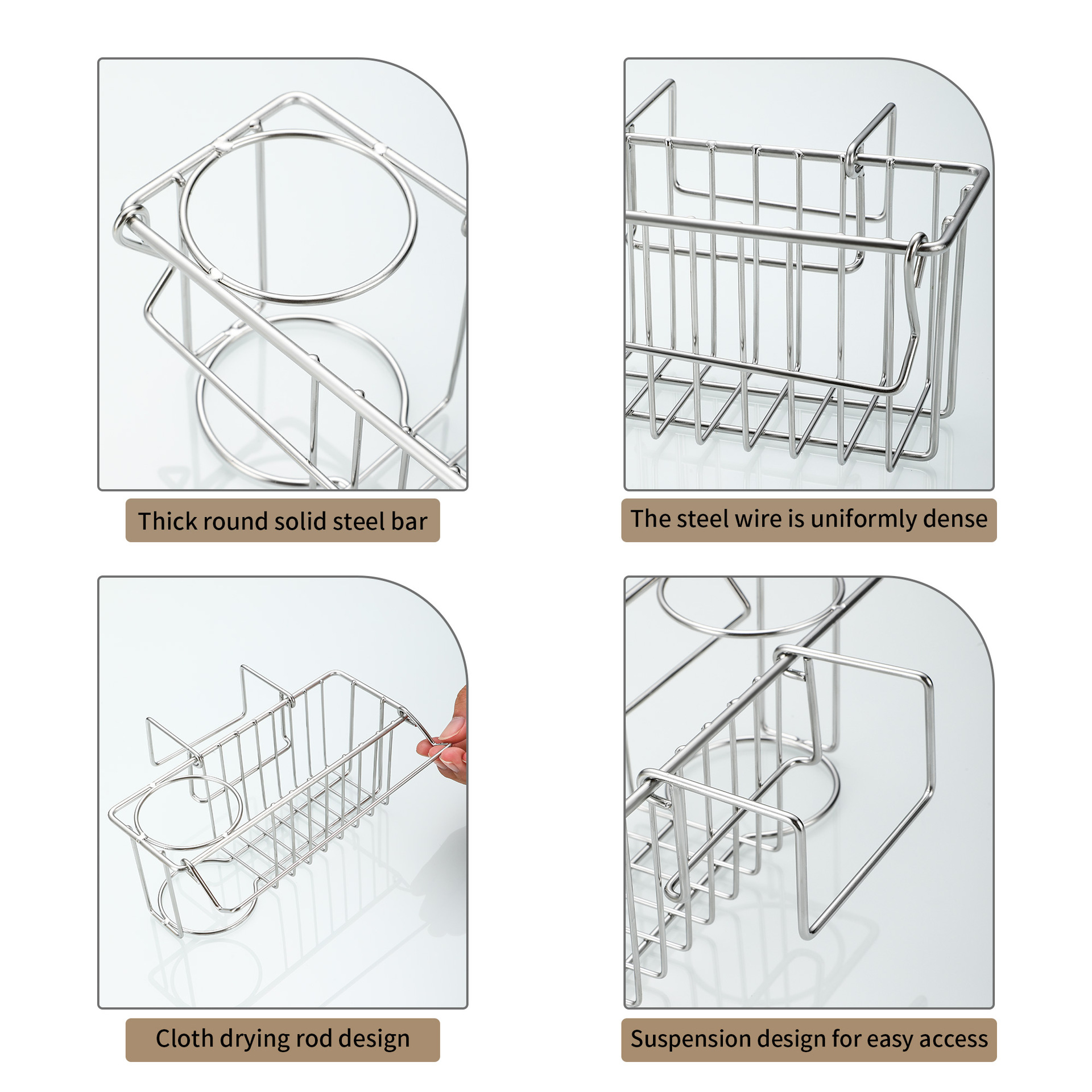 Thick round solid steel bar

The steel wire is uniformly dense

Cloth drying rod design

Suspension design for easy access