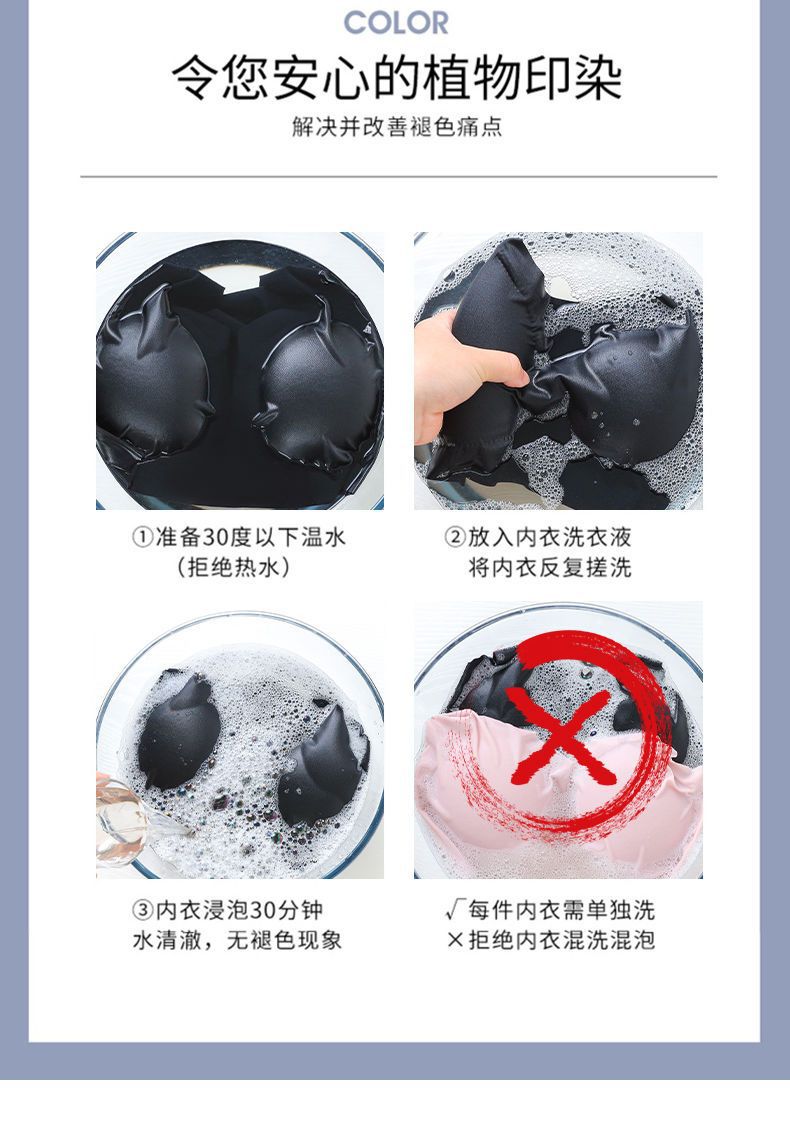 COLOR

令您安心的植物印染

解决并改善褪色痛点

①准备30度以下温水
（拒绝热水）

②放入内衣洗衣液
将内衣反复搓洗

③内衣浸泡30分钟
水清澈，无褪色现象

√每件内衣需单独洗
×拒绝内衣混洗混泡