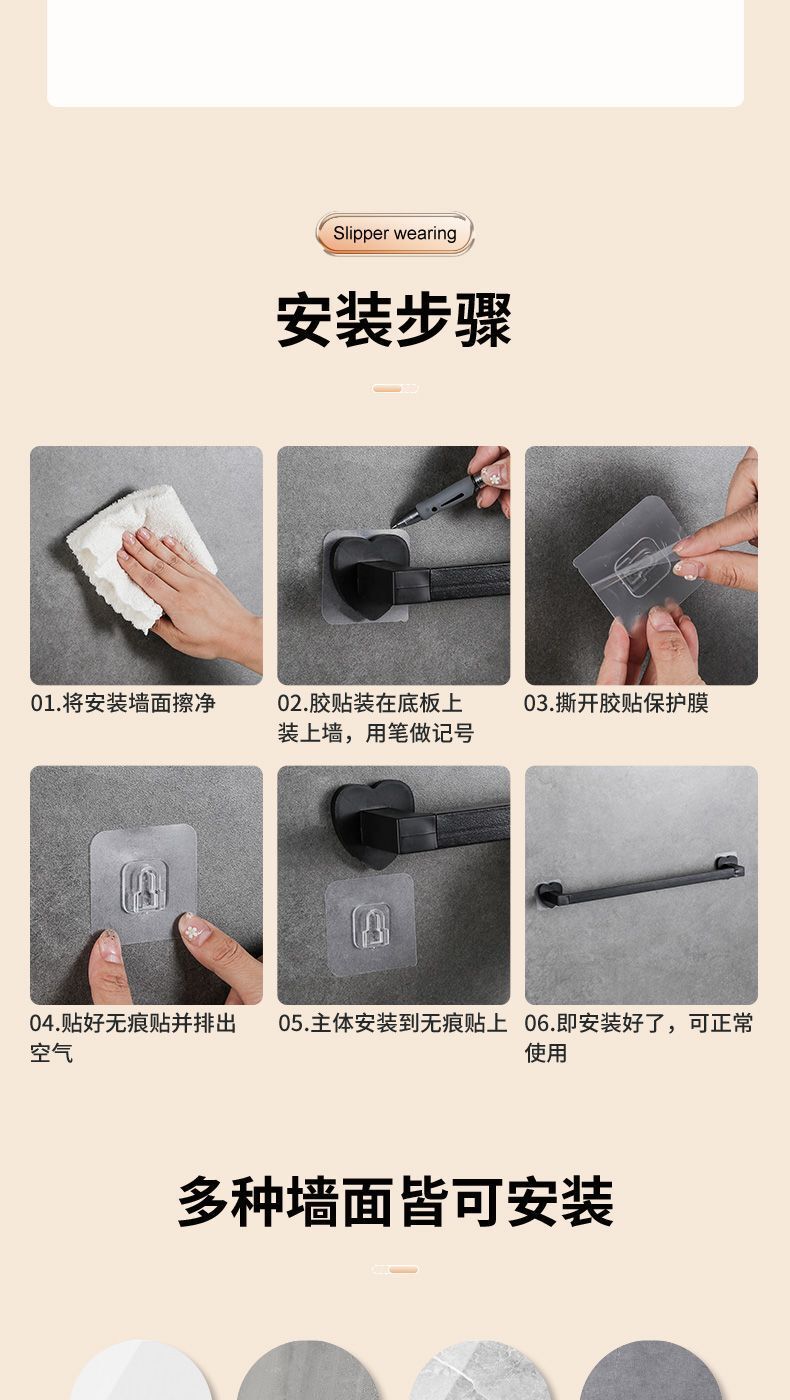 Slipper wearing

安装步骤

01.将安装墙面擦净

02.胶贴装在底板上装上墙，用笔做记号

03.撕开胶贴保护膜

04.贴好无痕贴并排出空气

05.主体安装到无痕贴上

06.即安装好了，可正常使用

多种墙面皆可安装