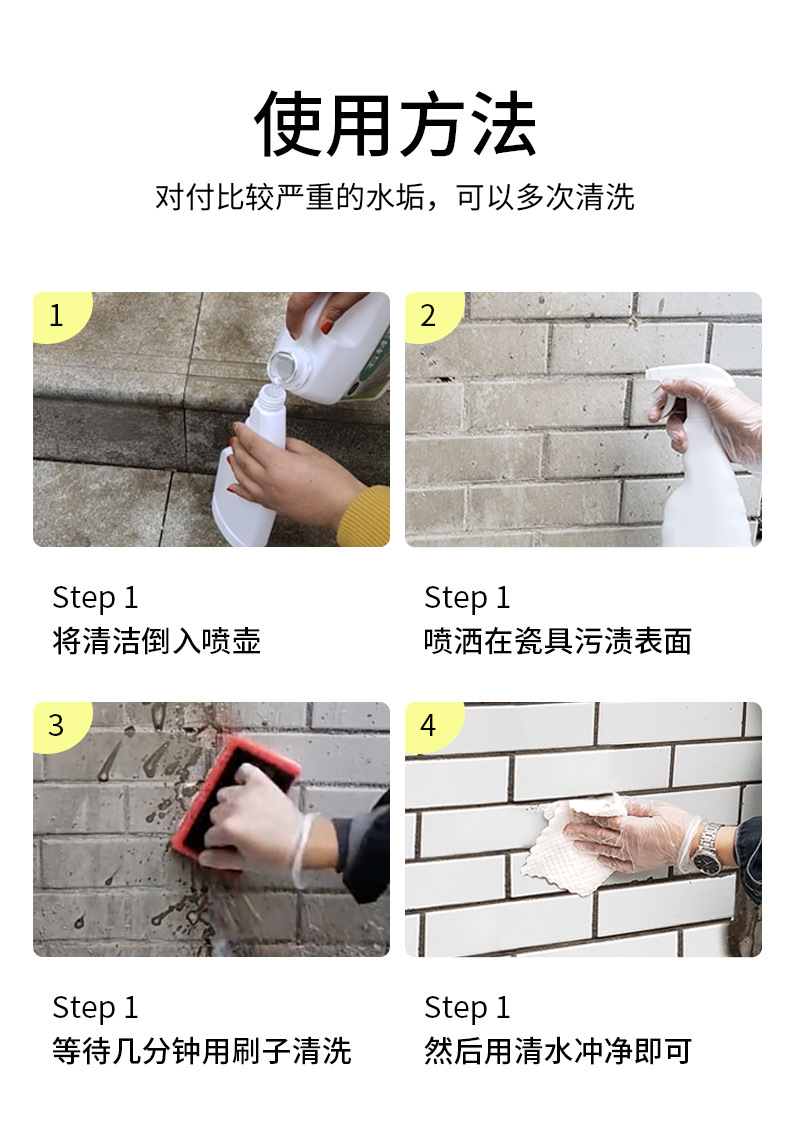 使用方法

对付比较严重的水垢，可以多次清洗

1

Step 1
将清洁倒入喷壶

2

Step 1
喷洒在瓷具污渍表面

3

Step 1
等待几分钟用刷子清洗

4

Step 1
然后用清水冲净即可