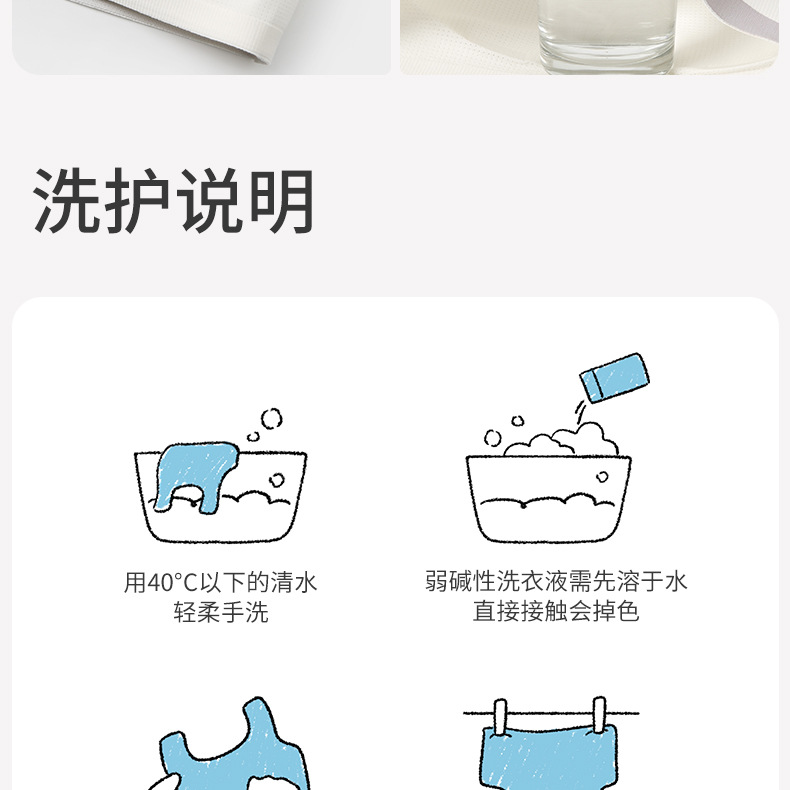 洗护说明

用40°C以下的清水
轻柔手洗

弱碱性洗衣液需先溶于水
直接接触会掉色