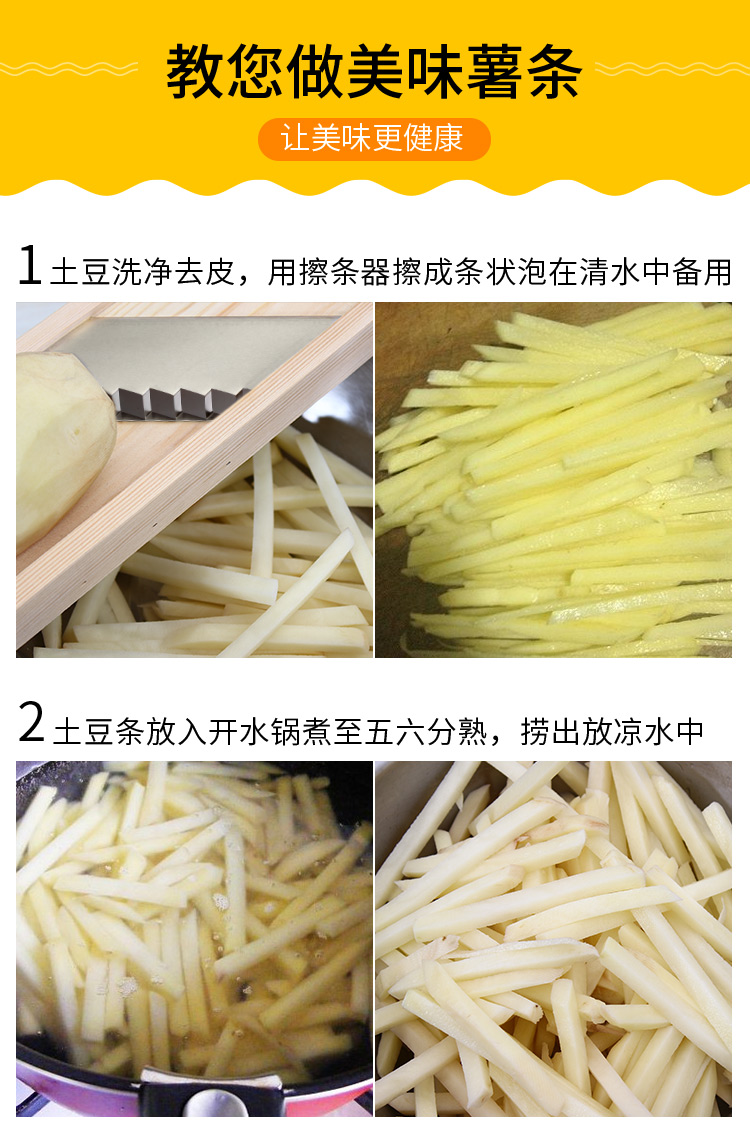 教您做美味薯条

让美味更健康

1 土豆洗净去皮，用擦条器擦成条状泡在清水中备用

2 土豆条放入开水锅煮至五六分熟，捞出放凉水中