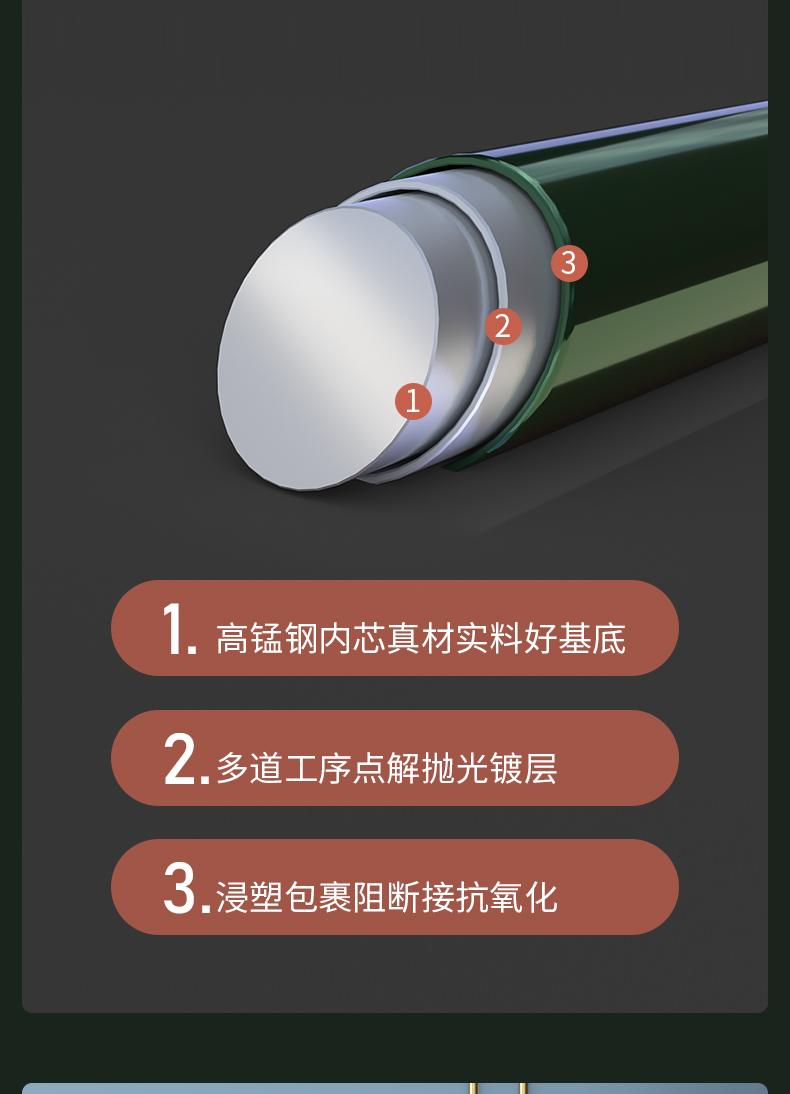 3
2
1

1. 高锰钢内芯真材实料好基底

2. 多道工序点解抛光镀层

3. 浸塑包裹阻断接抗氧化