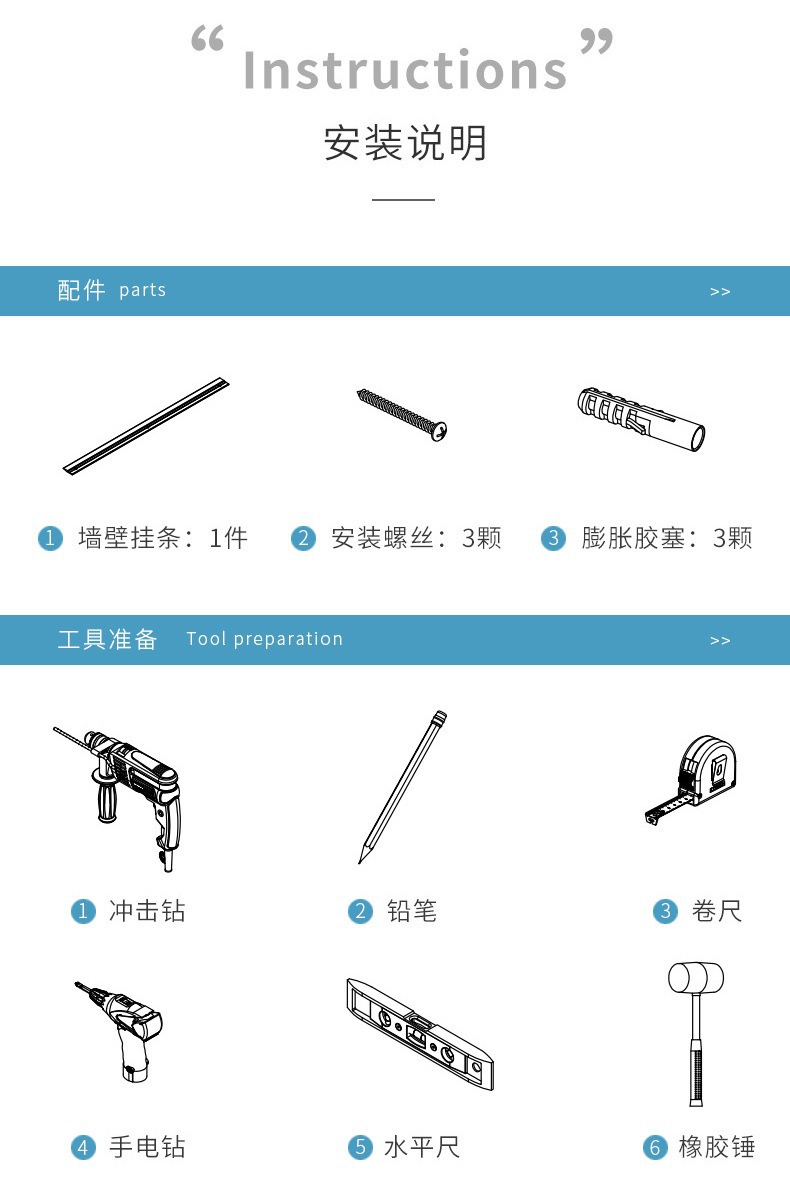 “ Instructions ”

安装说明

配件 parts >>

1 墙壁挂条：1件 2 安装螺丝：3颗 3 膨胀胶塞：3颗

工具准备 Tool preparation >>

1 冲击钻

2 铅笔

3 卷尺

4 手电钻

5 水平尺

6 橡胶锤