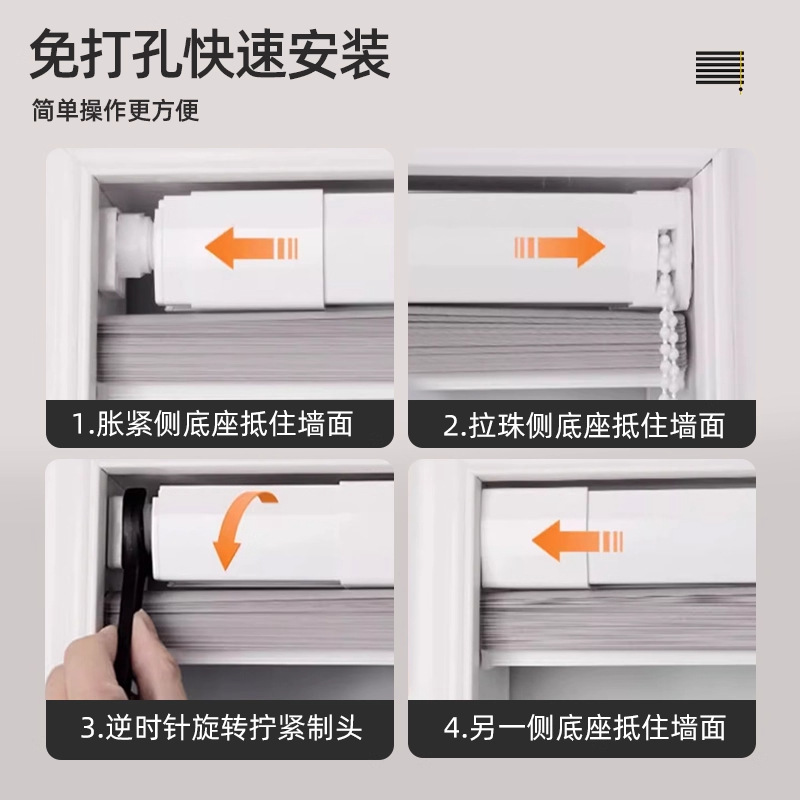 免打孔快速安装

简单操作更方便

1.胀紧侧底座抵住墙面

2.拉珠侧底座抵住墙面

3.逆时针旋转拧紧制头

4.另一侧底座抵住墙面