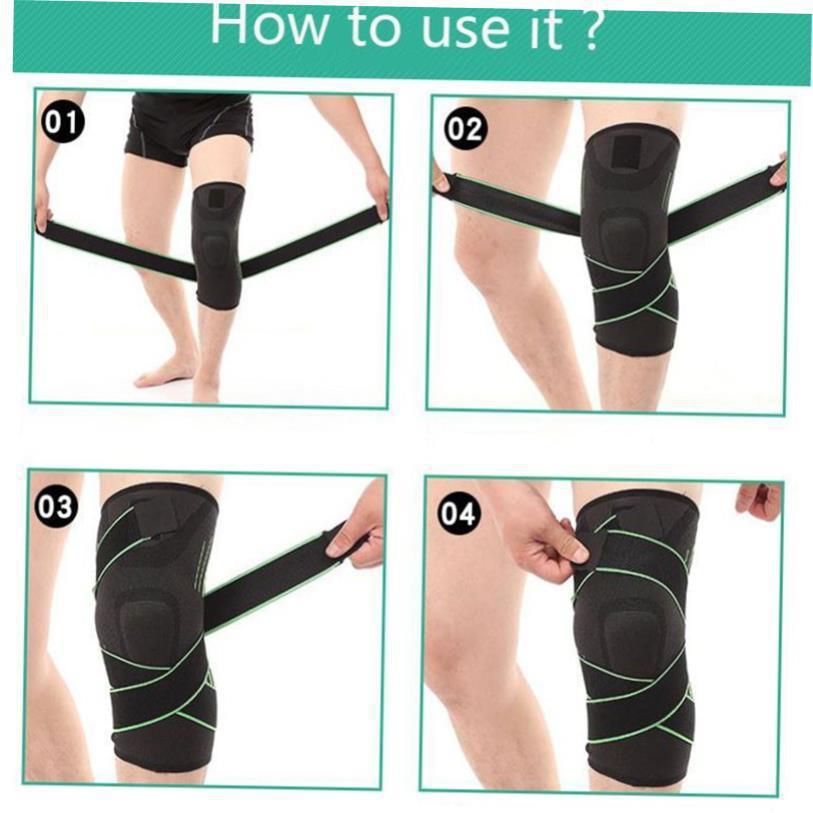 How to use it ?

01

02

03

04