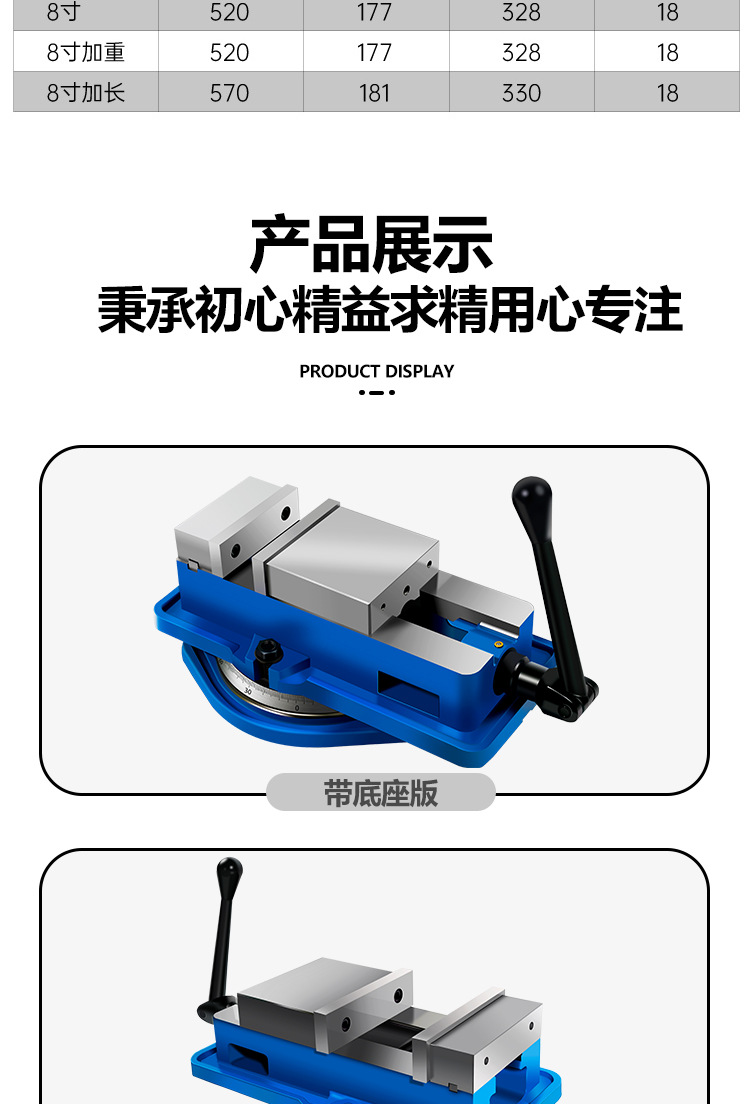 | 8寸 | 520 | 177 | 328 | 18 |
|---|---|---|---|---|
| 8寸加重 | 520 | 177 | 328 | 18 |
| 8寸加长 | 570 | 181 | 330 | 18 |

产品展示

秉承初心精益求精用心专注

PRODUCT DISPLAY

30

0

带底座版