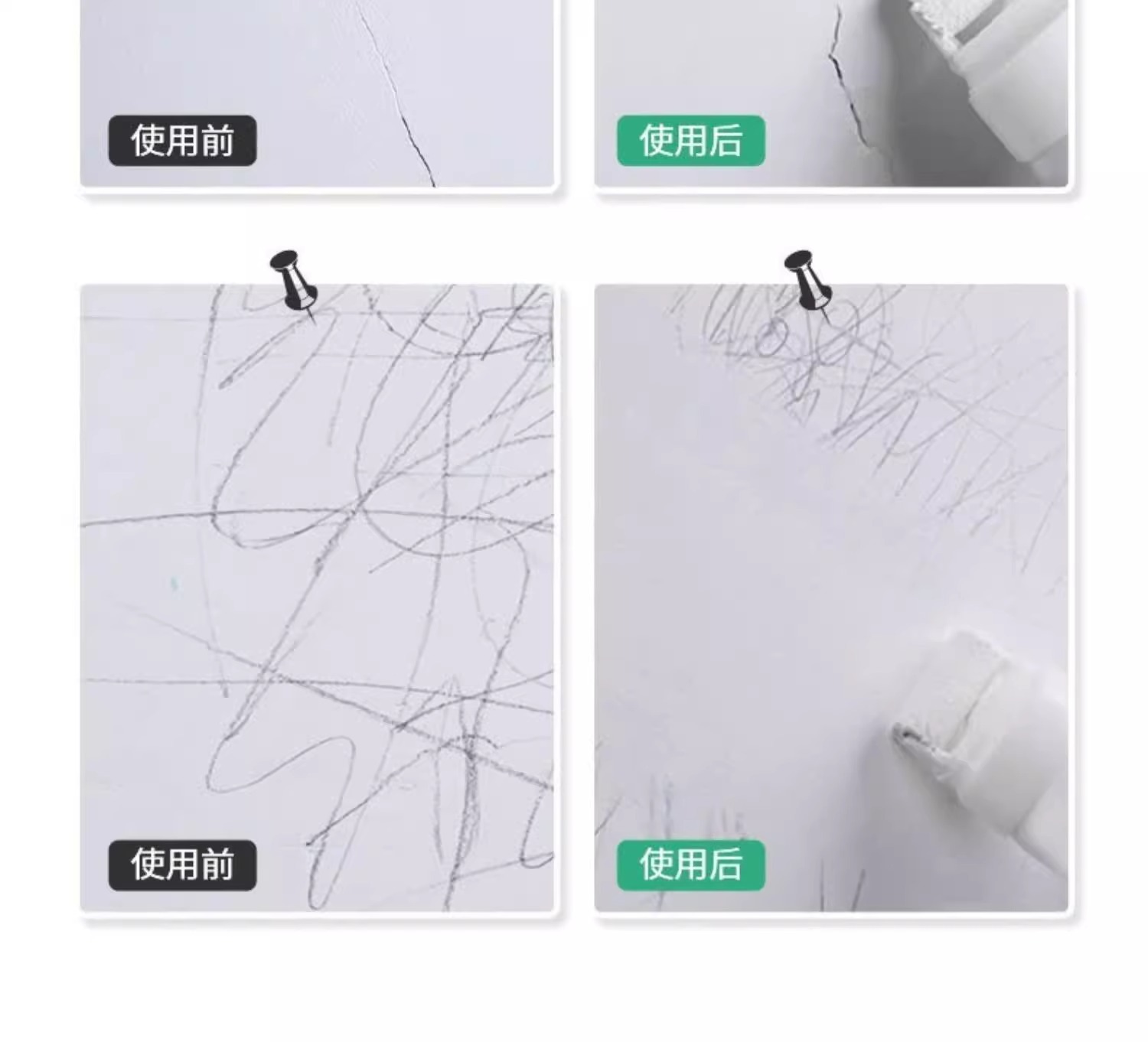 使用前

使用后

使用前

使用后