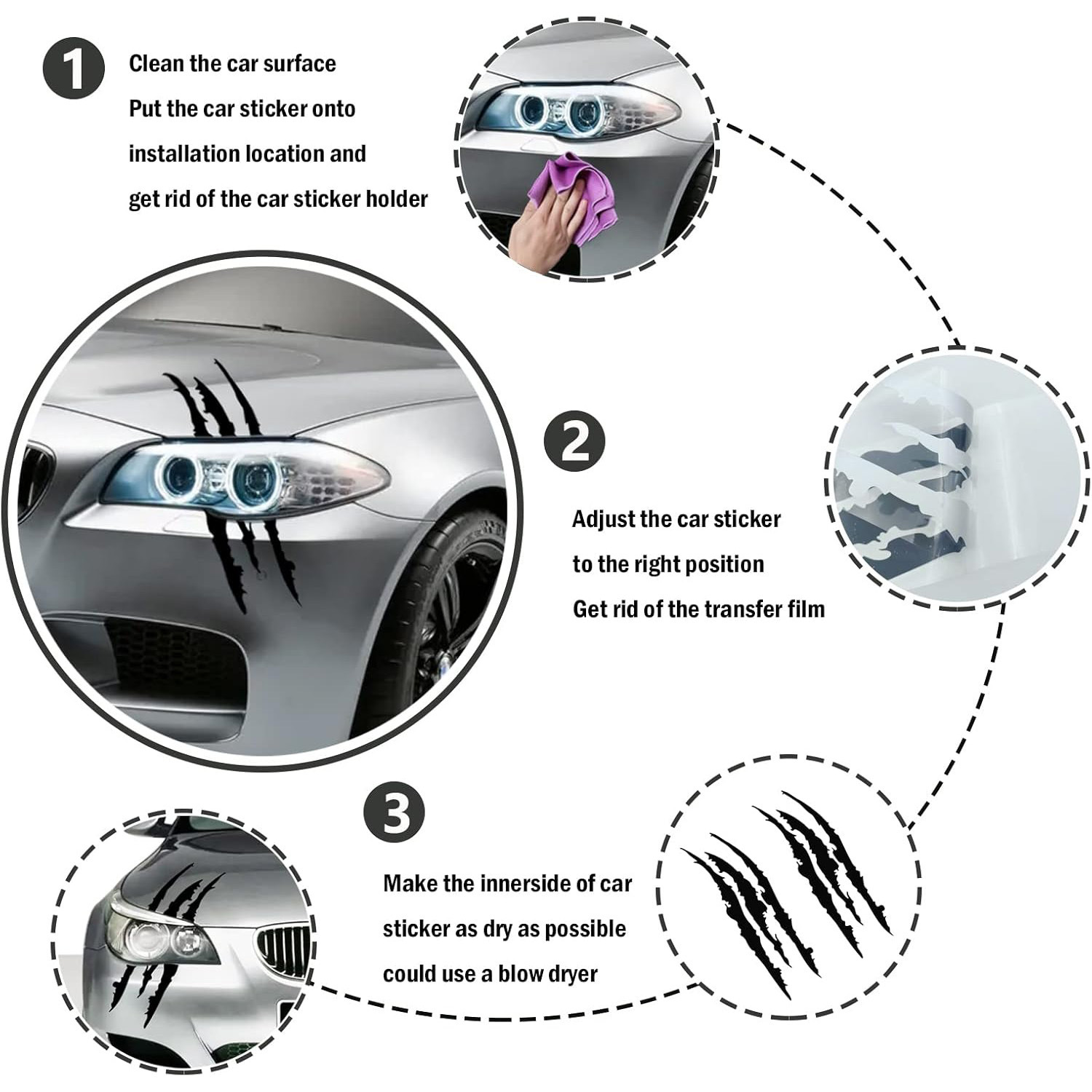 1

Clean the car surface
Put the car sticker onto
installation location and
get rid of the car sticker holder

2

Adjust the car sticker
to the right position
Get rid of the transfer film

3

Make the innerside of car
sticker as dry as possible
could use a blow dryer