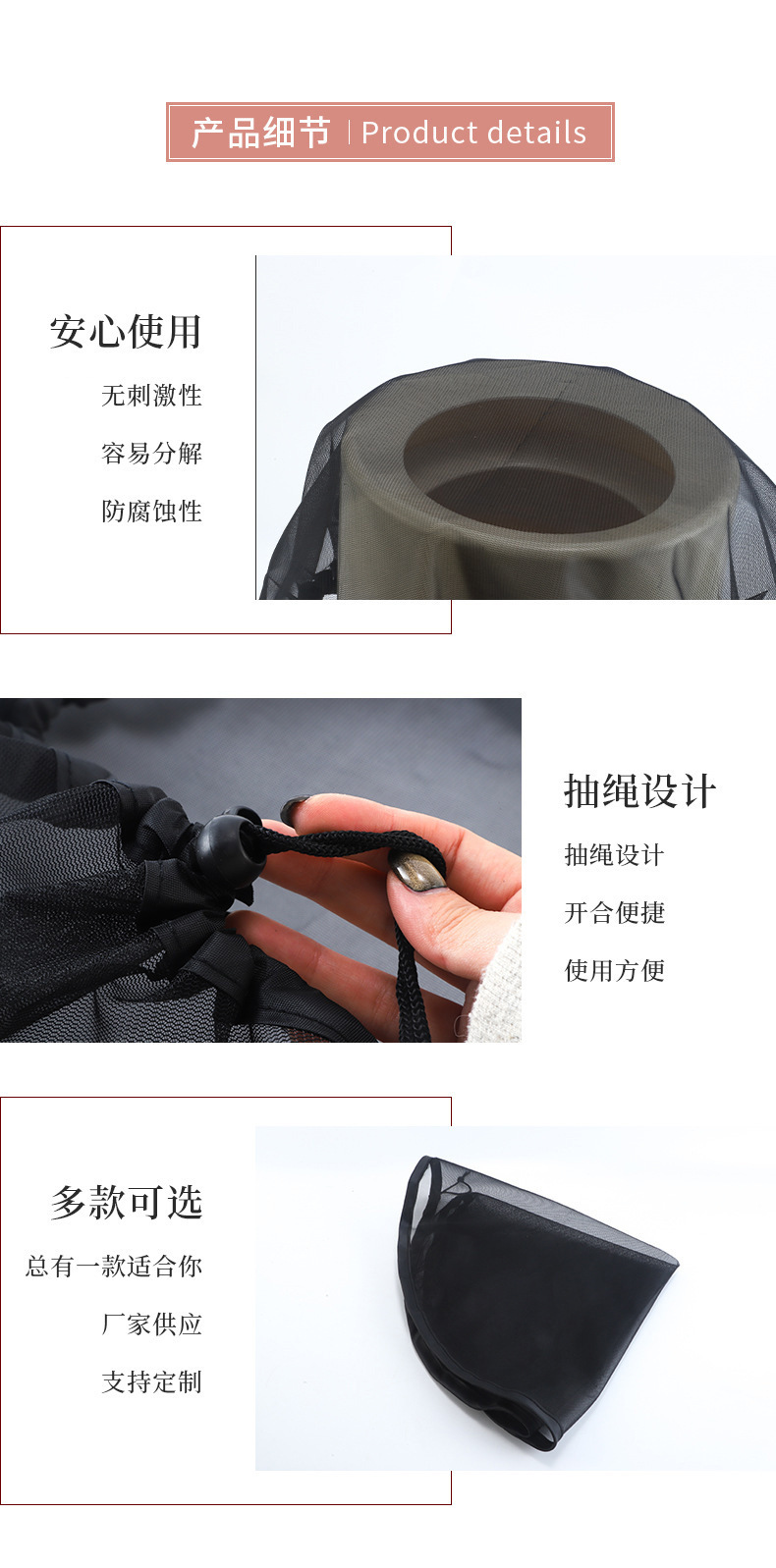 产品细节 | Product details

安心使用

无刺激性

容易分解

防腐蚀性

抽绳设计

抽绳设计

开合便捷

使用方便

多款可选

总有一款适合你

厂家供应

支持定制