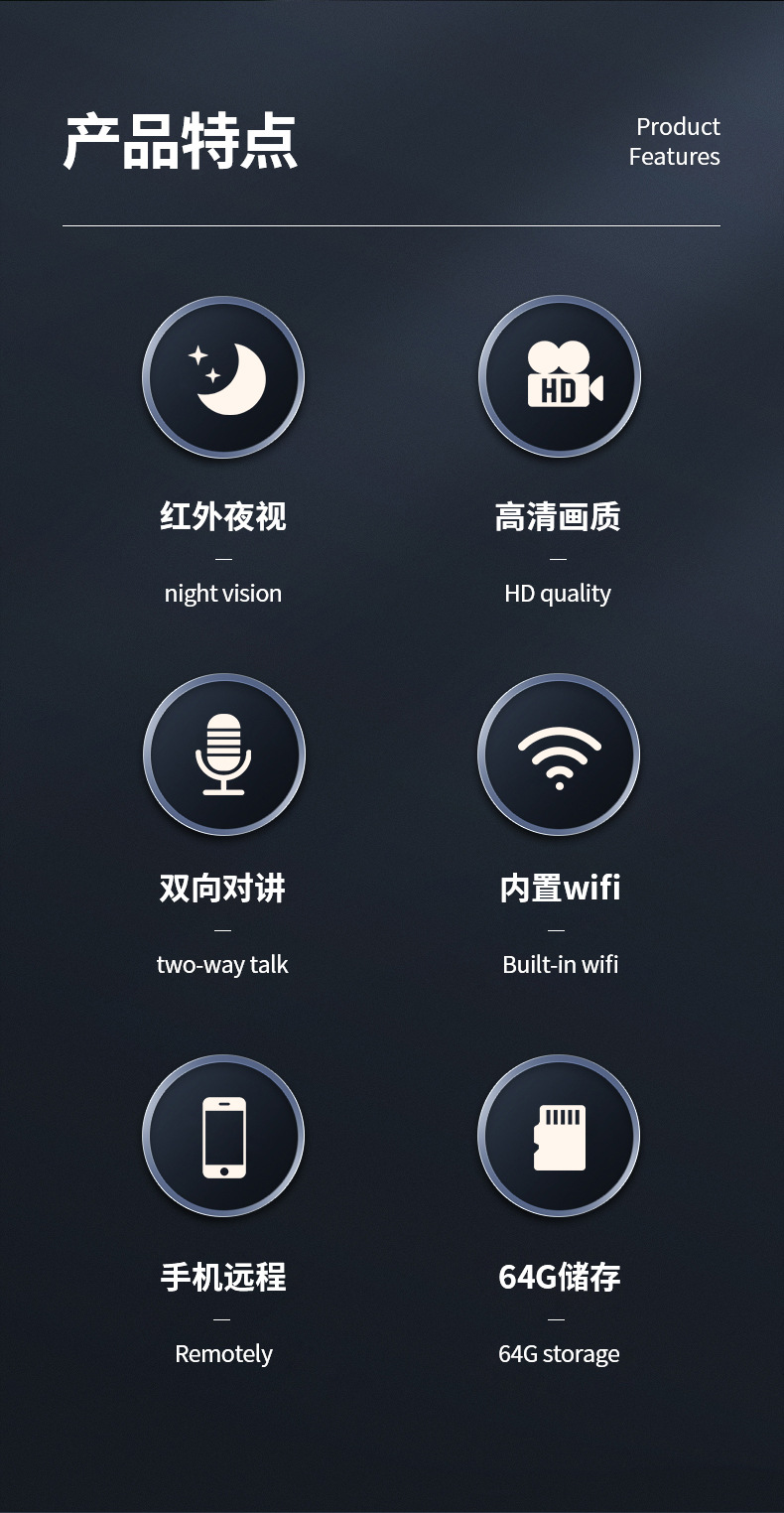 产品特点

Product
Features

HD

红外夜视

—

night vision

高清画质

—

HD quality

双向对讲

—

two-way talk

内置wifi

—

Built-in wifi

手机远程

—

Remotely

64G储存

—

64G storage