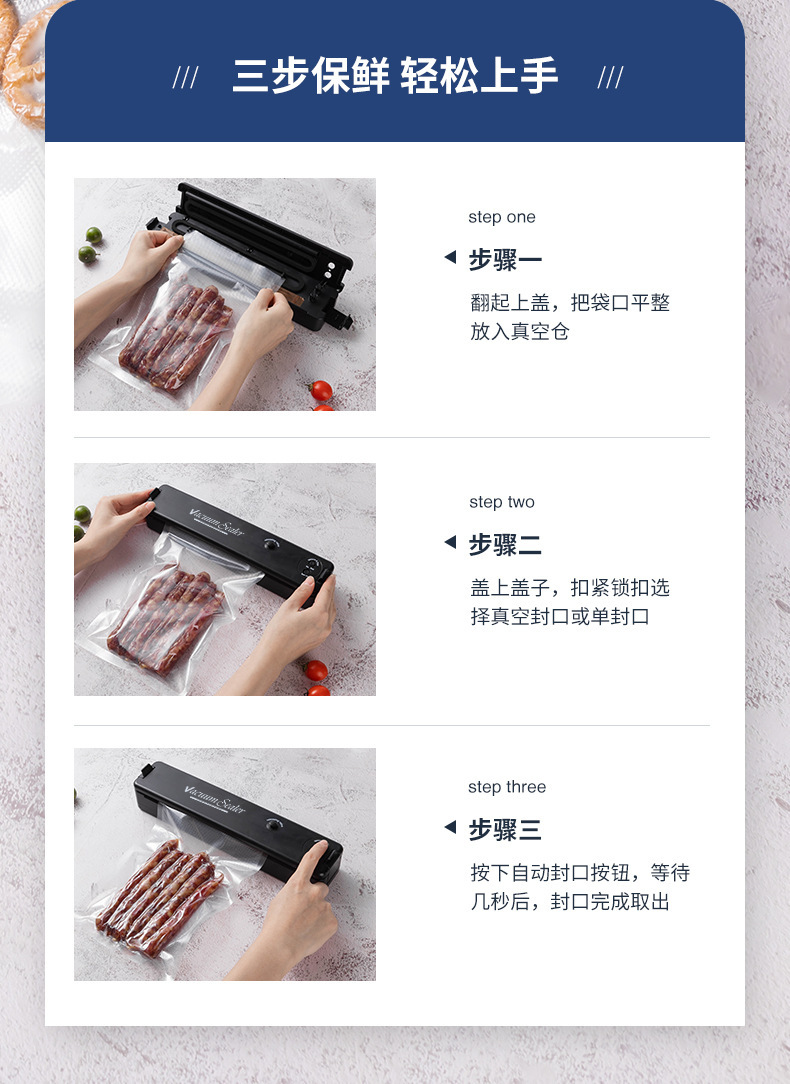 /// 三步保鲜 轻松上手 ///

step one

步骤一

翻起上盖，把袋口平整放入真空仓

Vacuum Sealer

step two

步骤二

盖上盖子，扣紧锁扣选择真空封口或单封口

Vacuum Sealer

step three

步骤三

按下自动封口按钮，等待几秒后，封口完成取出