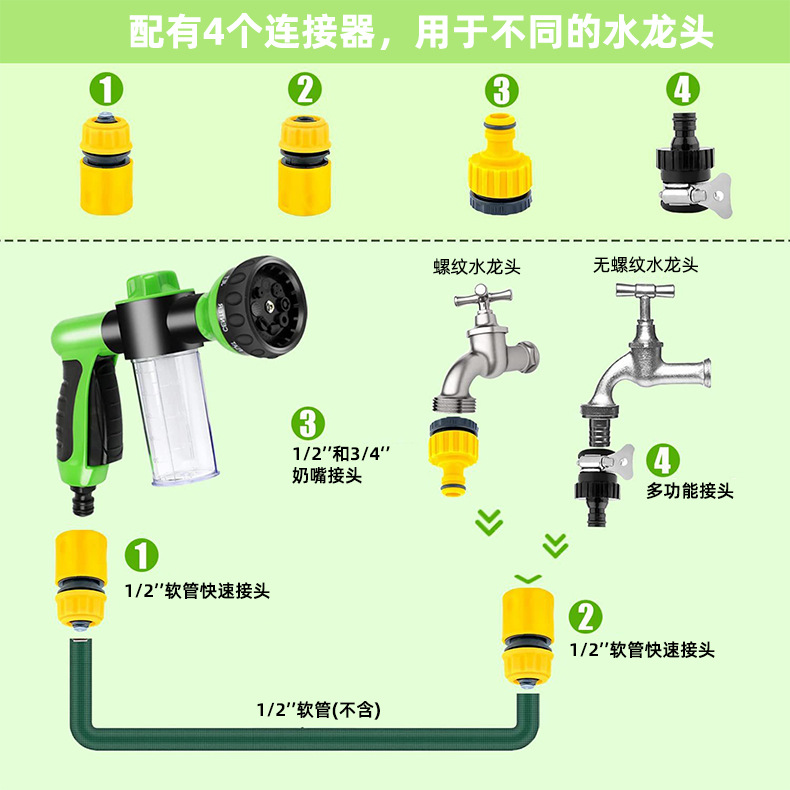 配有4个连接器，用于不同的水龙头

1

2

3

4

螺纹水龙头

无螺纹水龙头

3
1/2''和3/4''
奶嘴接头

4
多功能接头

1
1/2''软管快速接头

2
1/2''软管快速接头

1/2''软管(不含)