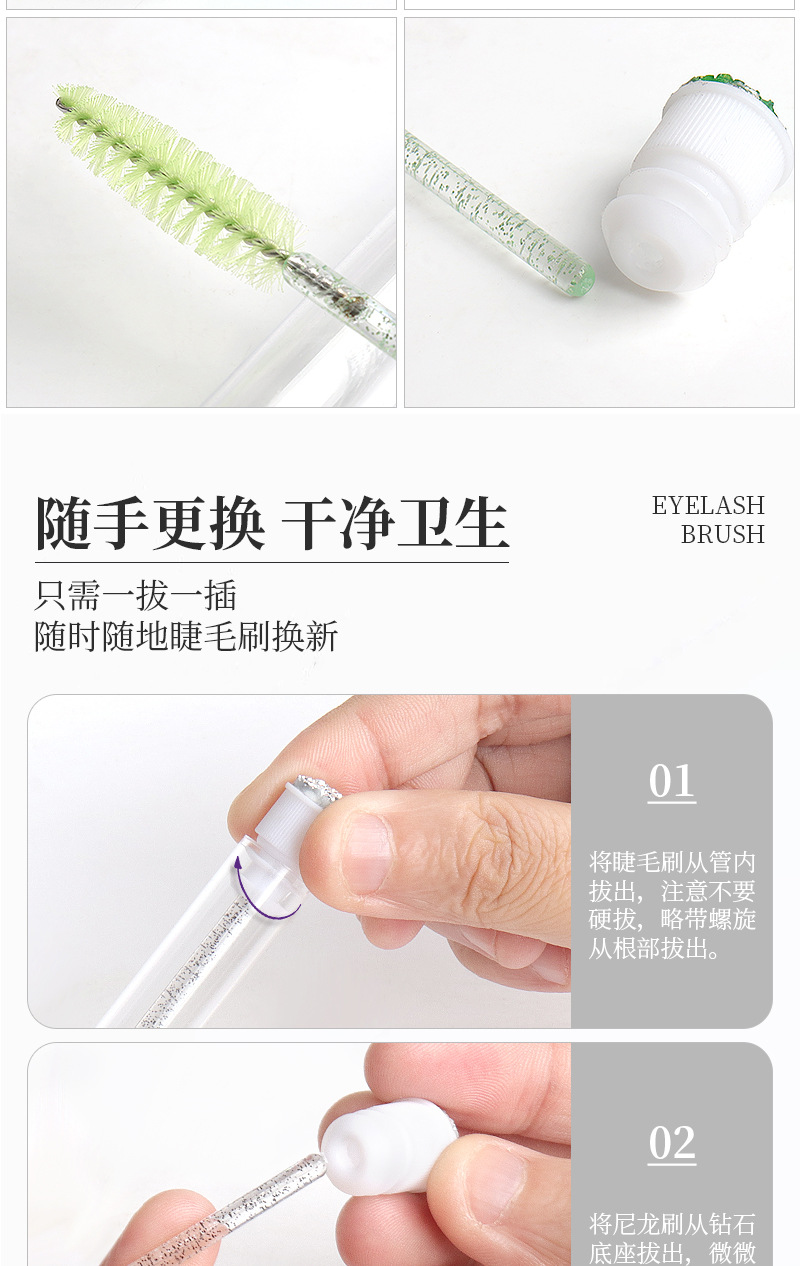 随手更换 干净卫生

EYELASH
BRUSH

只需一拔一插
随时随地睫毛刷换新

01

将睫毛刷从管内拔出，注意不要硬拔，略带螺旋从根部拔出。

02

将尼龙刷从钻石底座拔出，微微