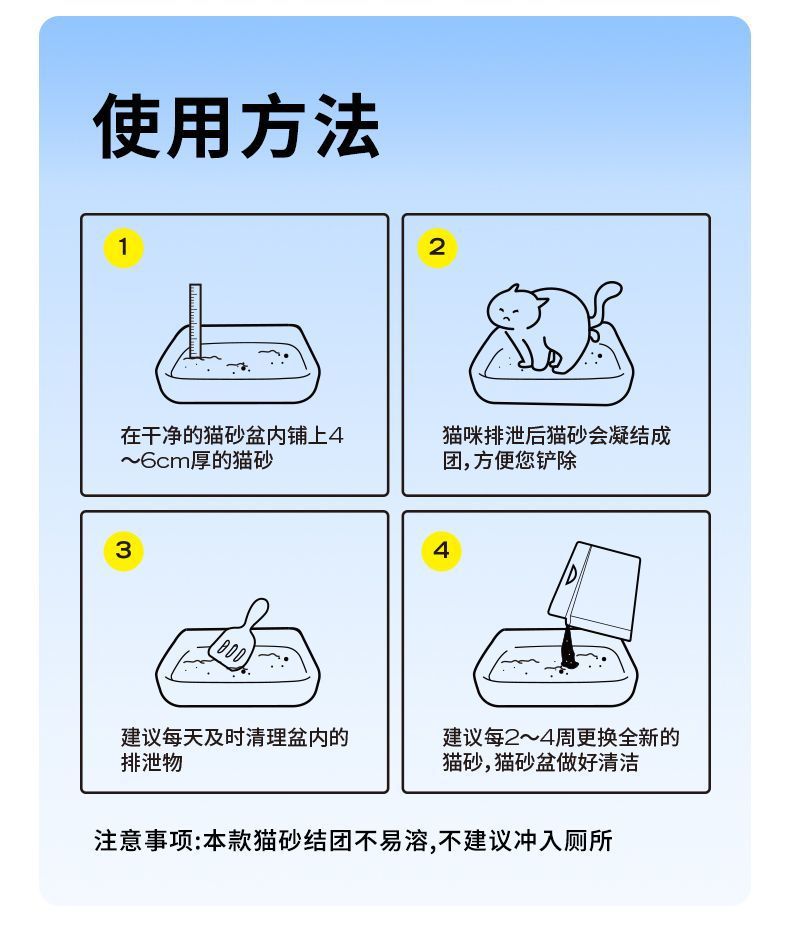 使用方法

1

在干净的猫砂盆内铺上4～6cm厚的猫砂

2

猫咪排泄后猫砂会凝结成团,方便您铲除

3

建议每天及时清理盆内的排泄物

4

建议每2～4周更换全新的猫砂,猫砂盆做好清洁

注意事项:本款猫砂结团不易溶,不建议冲入厕所