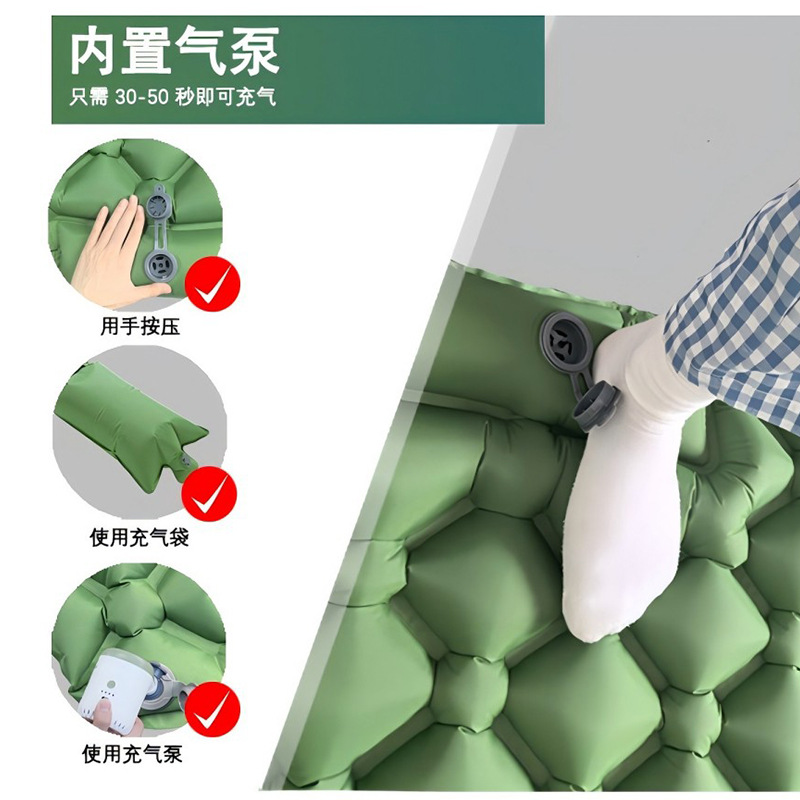 内置气泵
只需 30-50 秒即可充气

用手按压

使用充气袋

使用充气泵