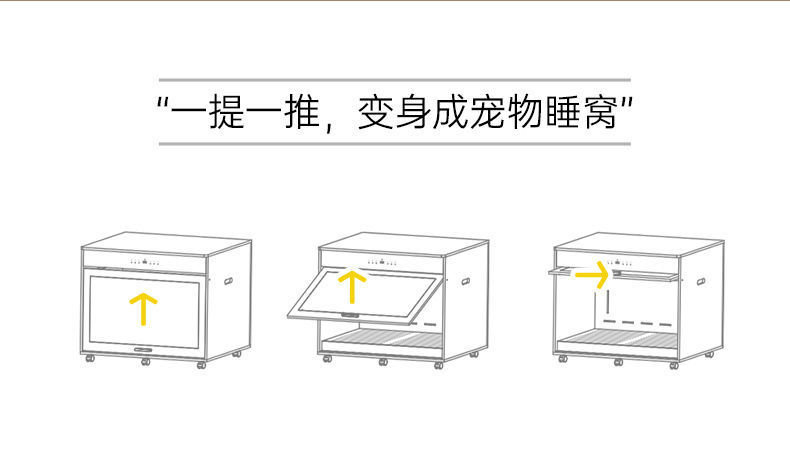 "一提一推，变身成宠物睡窝"