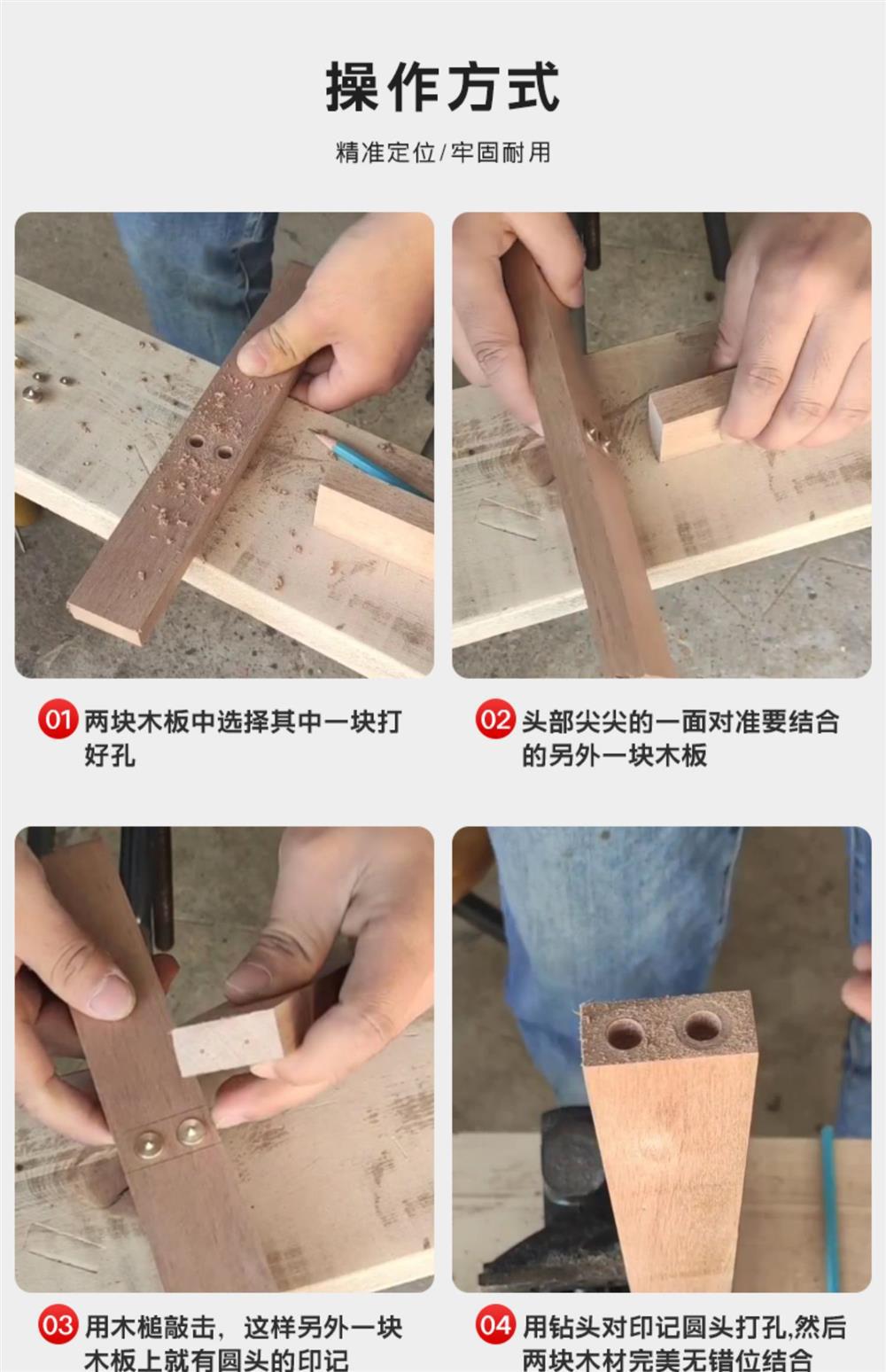 操作方式

精准定位/牢固耐用

01 两块木板中选择其中一块打好孔

02 头部尖尖的一面对准要结合的另外一块木板

03 用木槌敲击，这样另外一块木板上就有圆头的印记

04 用钻头对印记圆头打孔,然后两块木材完美无错位结合