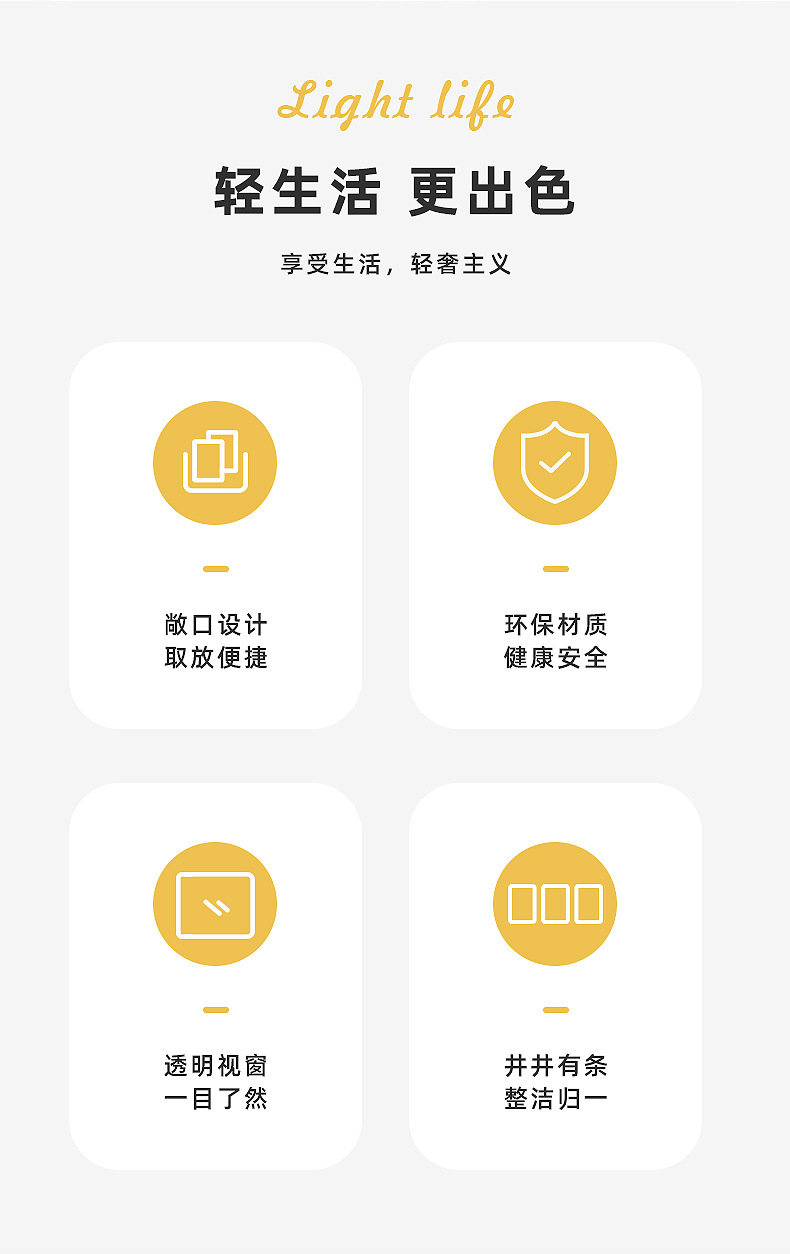 Light life

轻生活 更出色

享受生活，轻奢主义

敞口设计
取放便捷

环保材质
健康安全

透明视窗
一目了然

井井有条
整洁归一