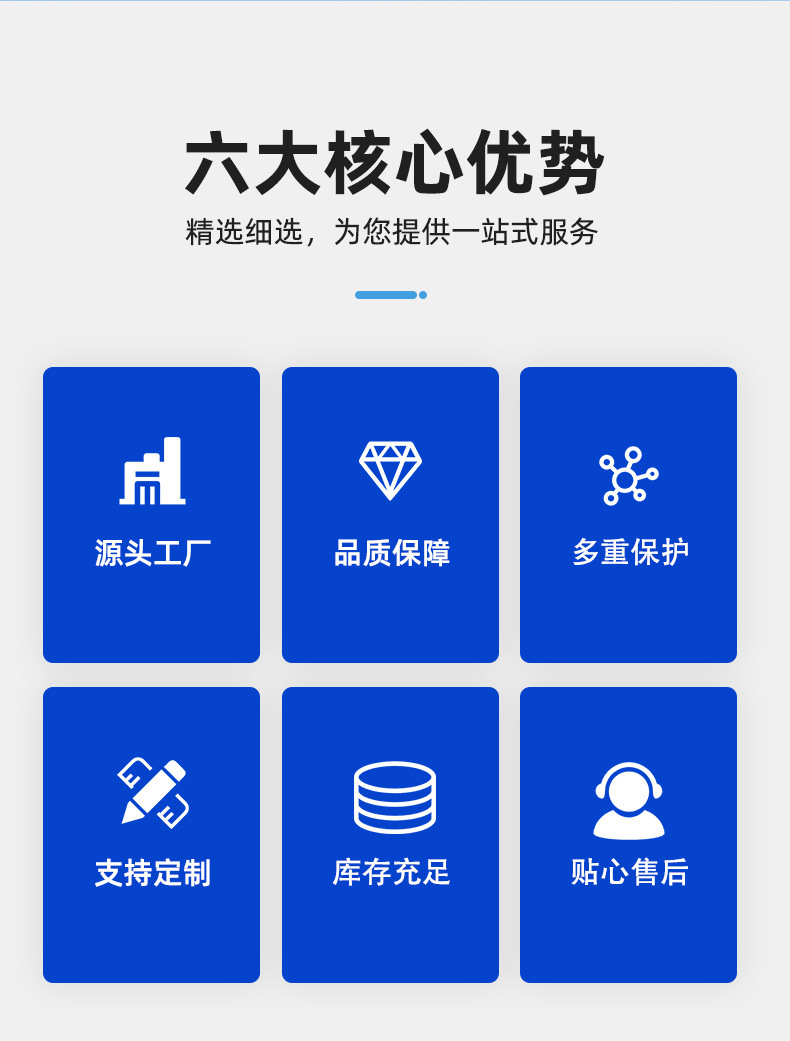 六大核心优势

精选细选，为您提供一站式服务

源头工厂

品质保障

多重保护

支持定制

库存充足

贴心售后