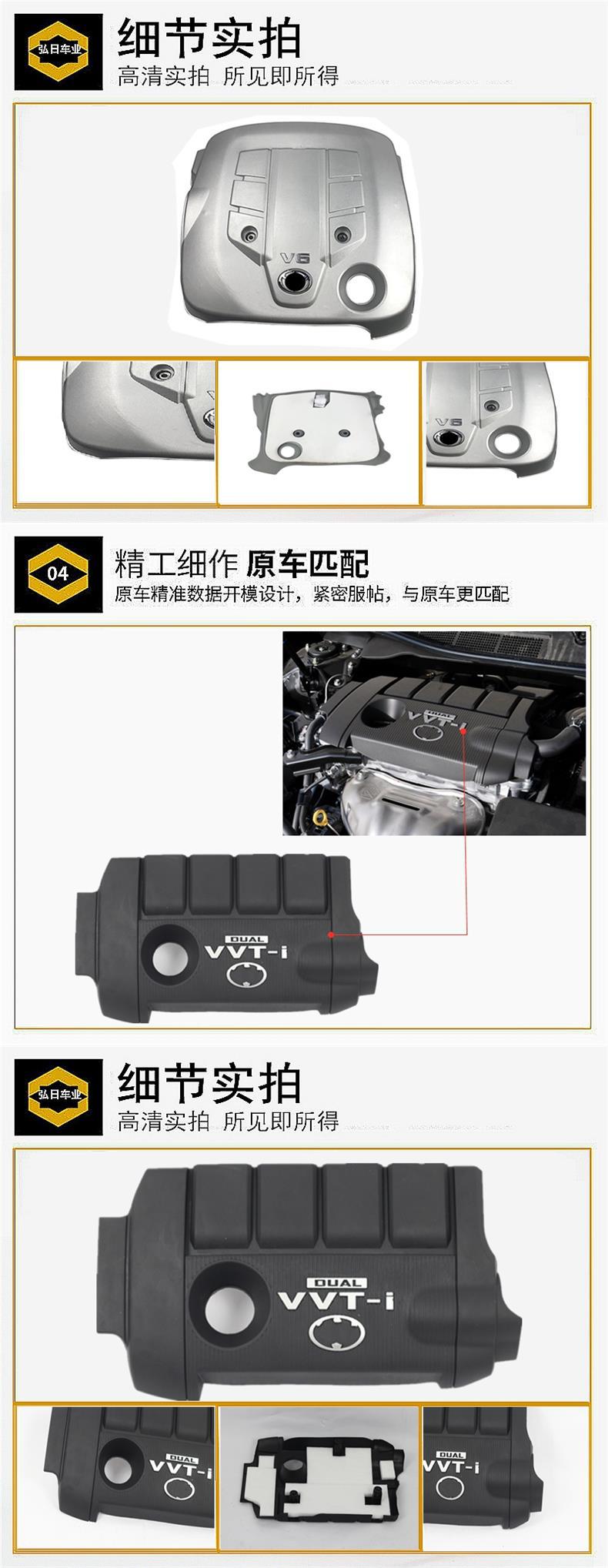 弘日车业

细节实拍

高清实拍 所见即所得

V6

V6

04

精工细作 原车匹配

原车精准数据开模设计，紧密服帖，与原车更匹配

DUAL VVT-i

DUAL VVT-i

弘日车业

细节实拍

高清实拍 所见即所得

DUAL VVT-i

DUAL VVT-i

DUAL VVT-i