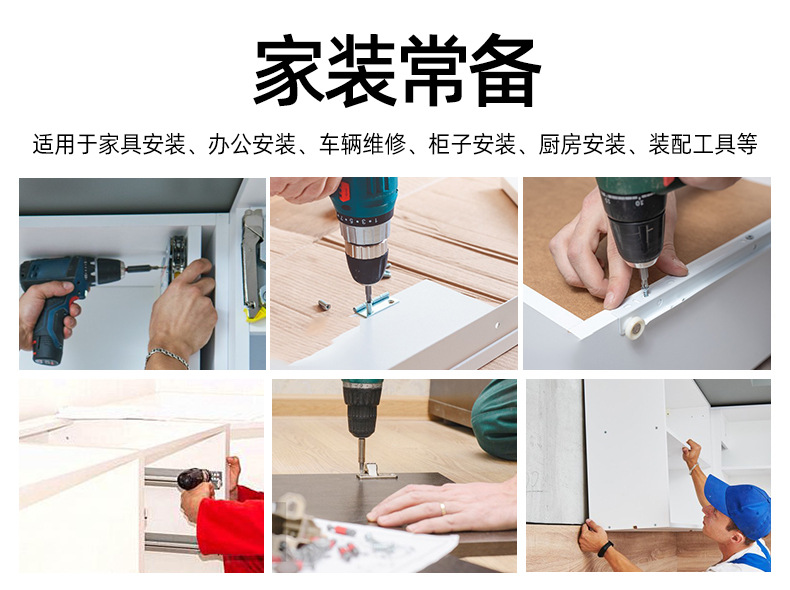 家装常备

适用于家具安装、办公安装、车辆维修、柜子安装、厨房安装、装配工具等