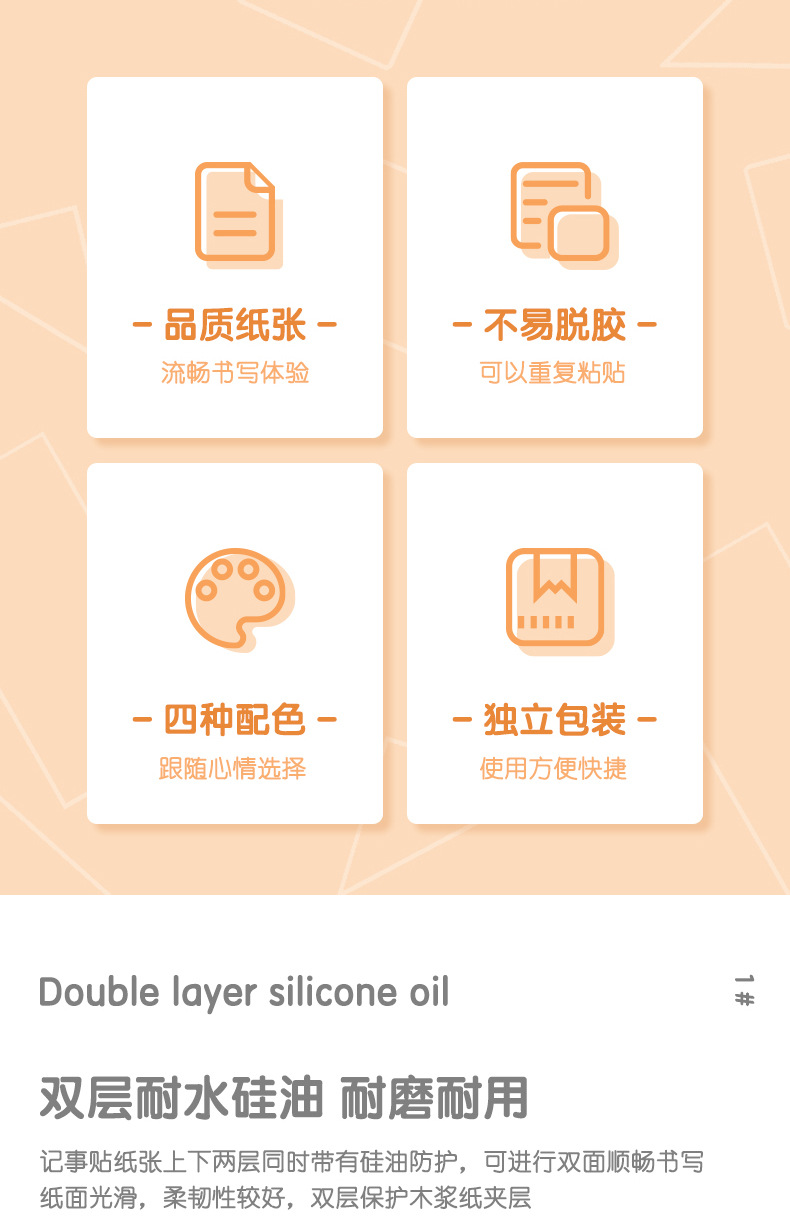 - 品质纸张 -
流畅书写体验

- 不易脱胶 -
可以重复粘贴

- 四种配色 -
跟随心情选择

- 独立包装 -
使用方便快捷

Double layer silicone oil

1#

双层耐水硅油 耐磨耐用

记事贴纸张上下两层同时带有硅油防护，可进行双面顺畅书写纸面光滑，柔韧性较好，双层保护木浆纸夹层