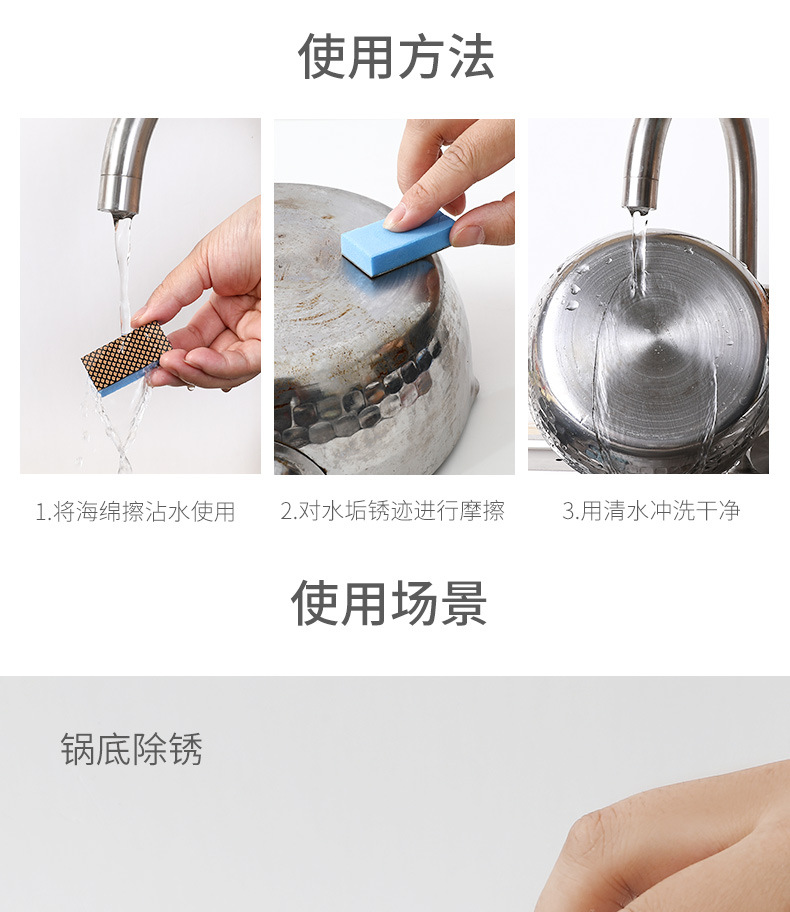 使用方法

1.将海绵擦沾水使用

2.对水垢锈迹进行摩擦

3.用清水冲洗干净

使用场景

锅底除锈