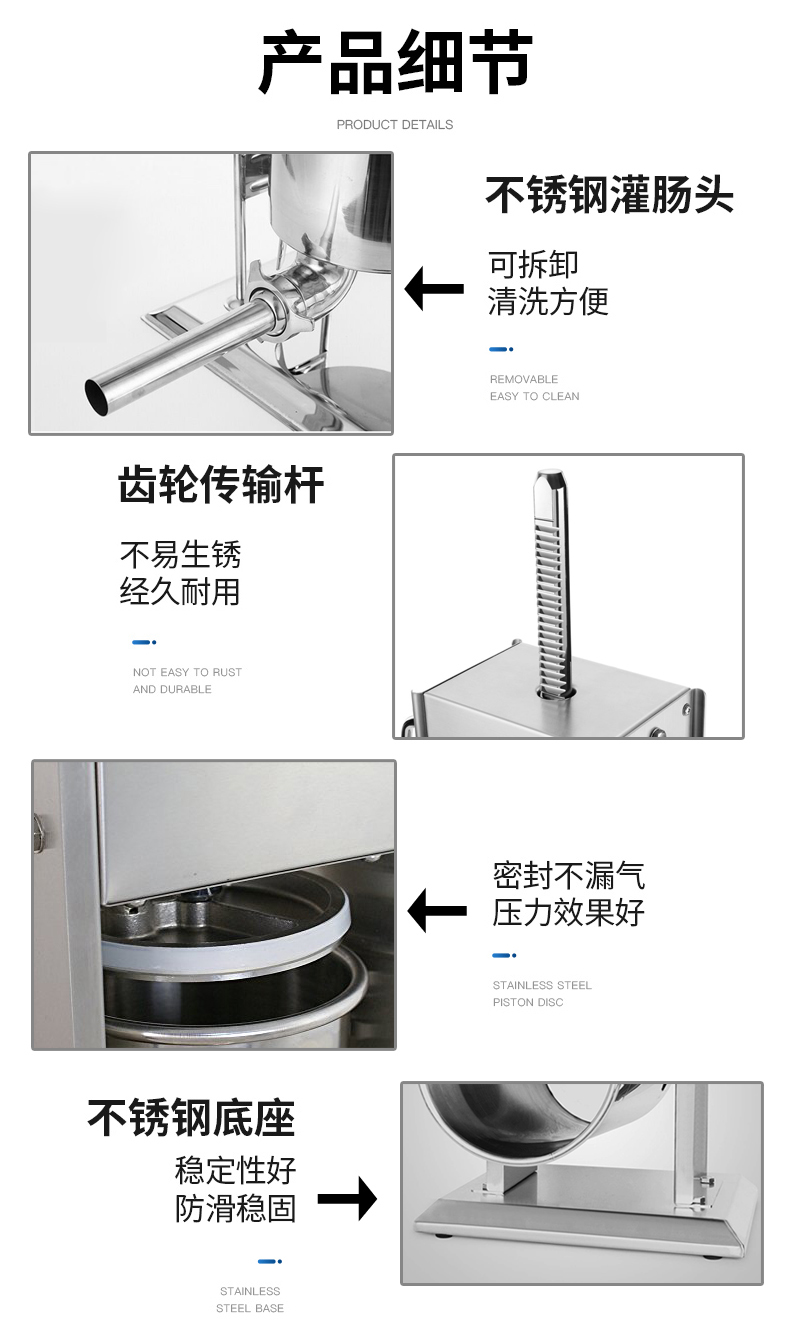 产品细节

PRODUCT DETAILS

不锈钢灌肠头

可拆卸
清洗方便

REMOVABLE
EASY TO CLEAN

齿轮传输杆

不易生锈
经久耐用

NOT EASY TO RUST
AND DURABLE

密封不漏气
压力效果好

STAINLESS STEEL
PISTON DISC

不锈钢底座

稳定性好
防滑稳固

STAINLESS
STEEL BASE