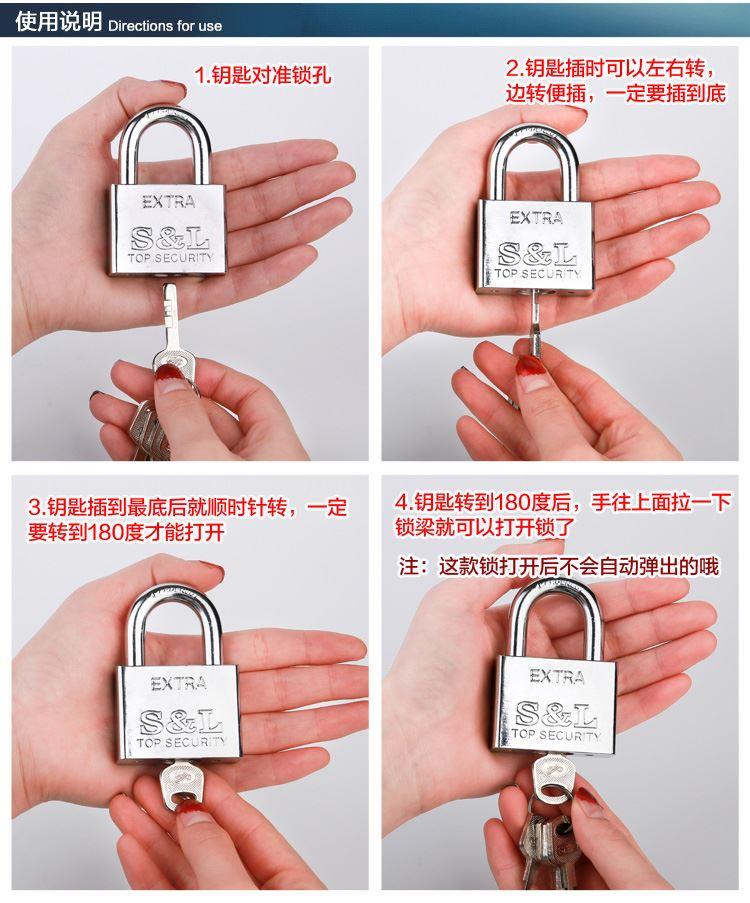 使用说明 Directions for use

1.钥匙对准锁孔

EXTRA
S&L
TOP SECURITY

2.钥匙插时可以左右转，边转便插，一定要插到底

EXTRA
S&L
TOP SECURITY

3.钥匙插到最底后就顺时针转，一定要转到180度才能打开

EXTRA
S&L
TOP SECURITY

4.钥匙转到180度后，手往上面拉一下锁梁就可以打开锁了

注：这款锁打开后不会自动弹出的哦

EXTRA
S&L
TOP SECURITY