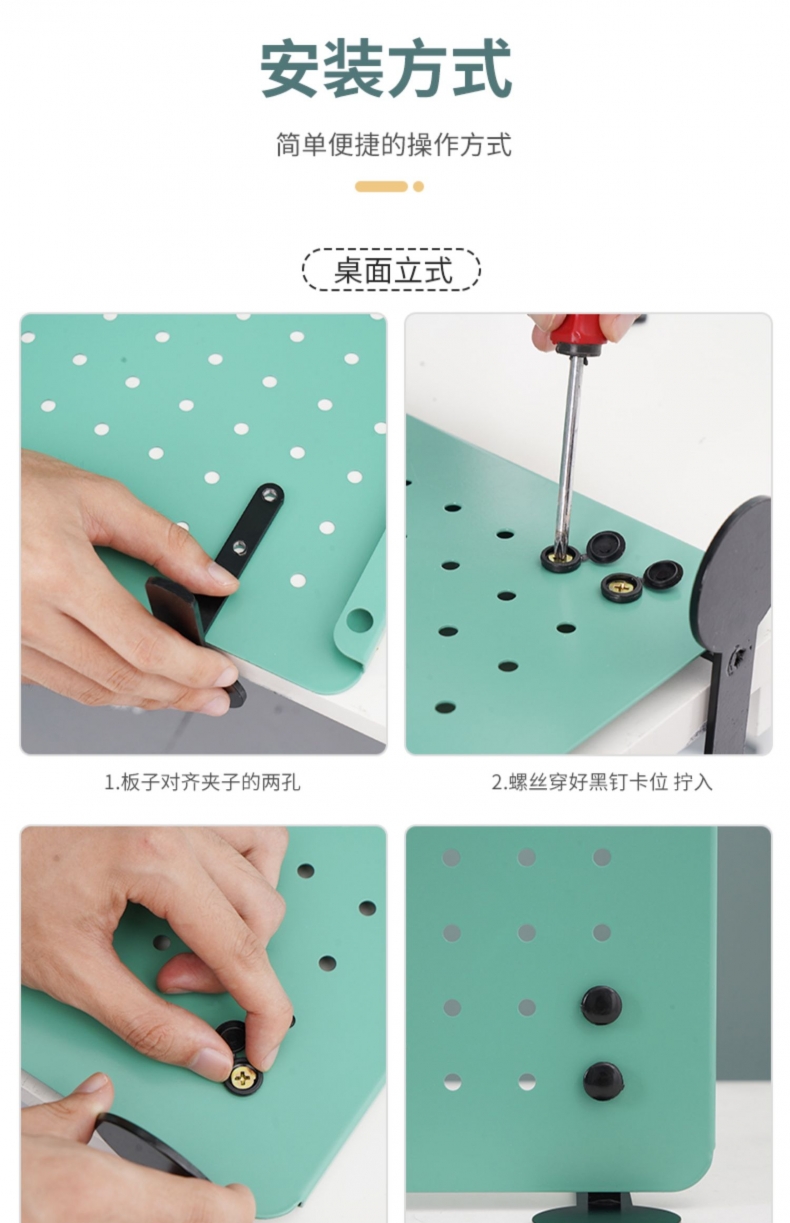 安装方式

简单便捷的操作方式

桌面立式

1.板子对齐夹子的两孔

2.螺丝穿好黑钉卡位 拧入