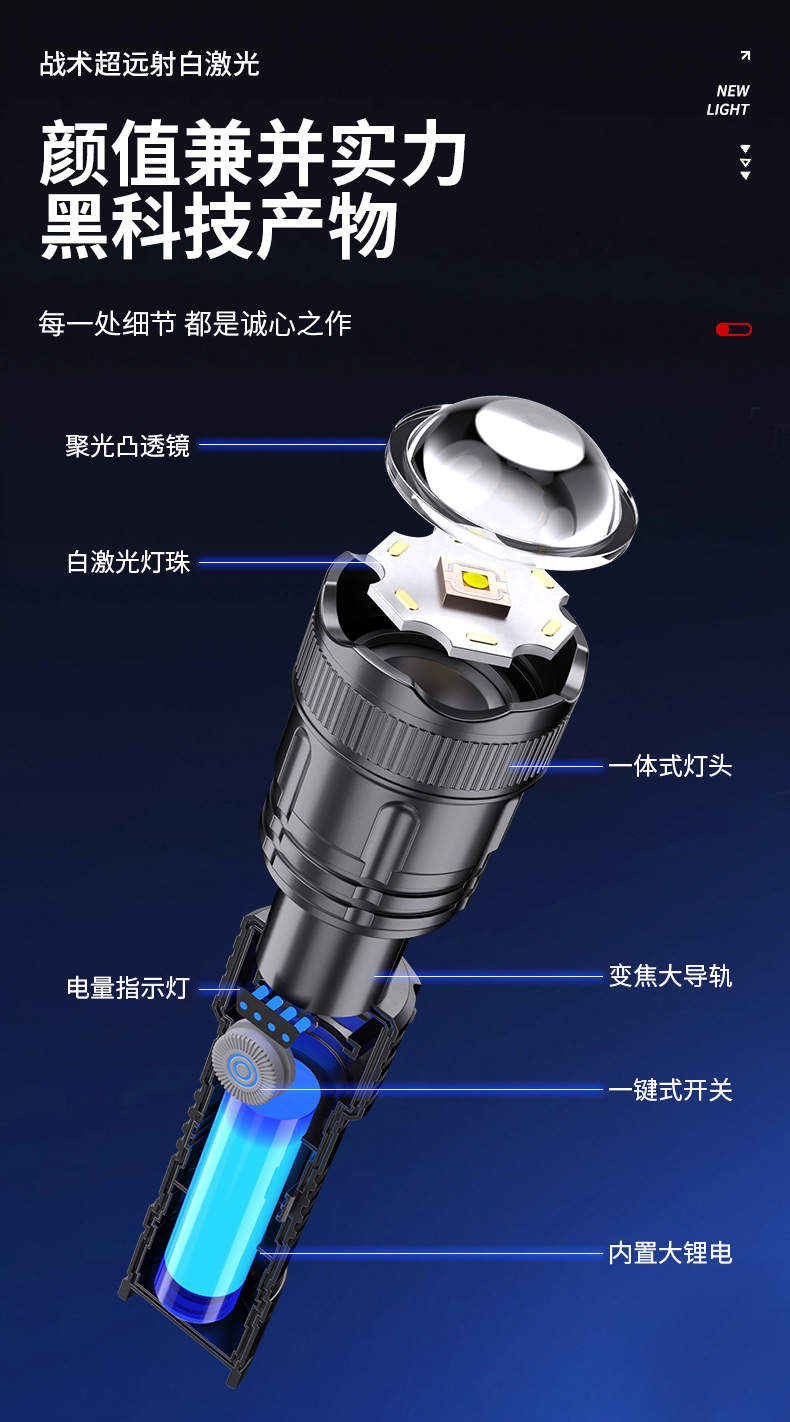 战术超远射白激光

NEW LIGHT

颜值兼并实力
黑科技产物

每一处细节 都是诚心之作

聚光凸透镜

白激光灯珠

一体式灯头

电量指示灯

变焦大导轨

一键式开关

内置大锂电