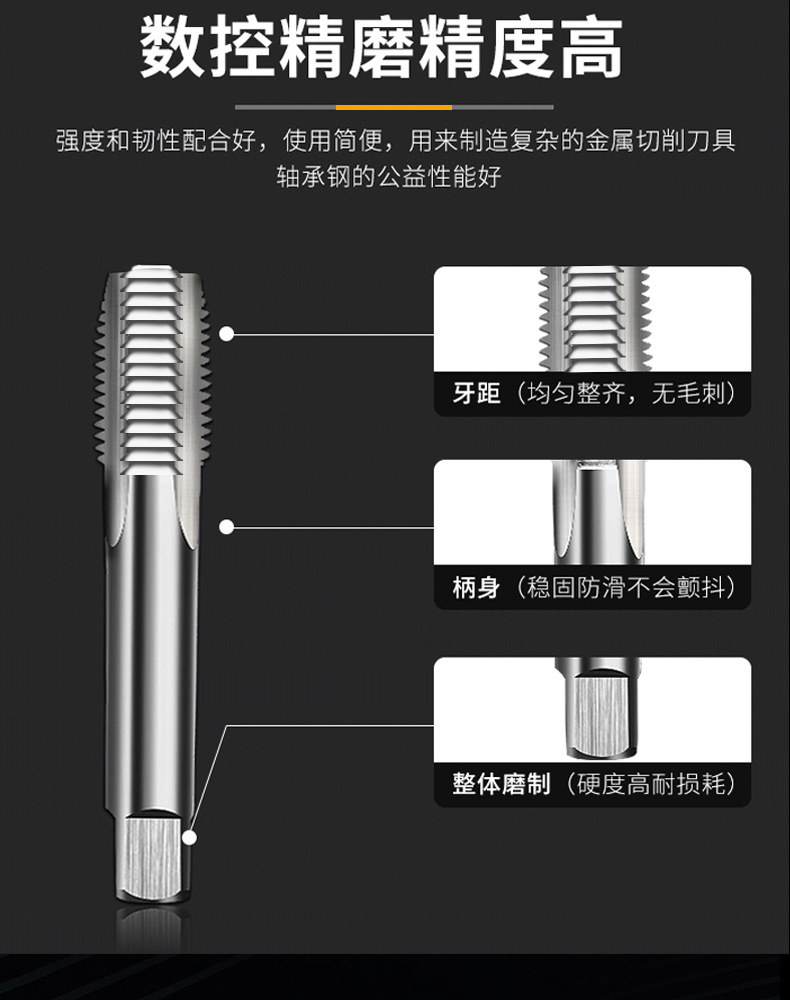 数控精磨精度高

强度和韧性配合好，使用简便，用来制造复杂的金属切削刀具 轴承钢的公益性能好

牙距（均匀整齐，无毛刺）

柄身（稳固防滑不会颤抖）

整体磨制（硬度高耐损耗）