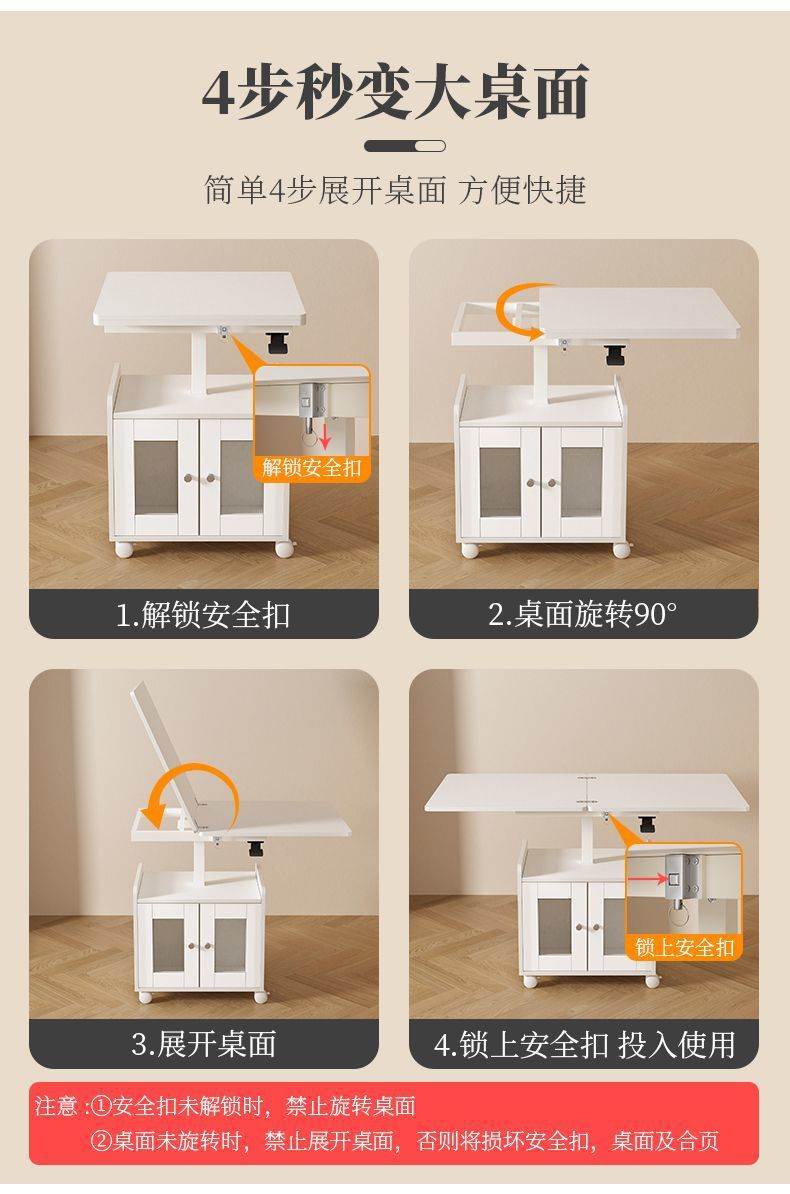 4步秒变大桌面

简单4步展开桌面 方便快捷

解锁安全扣

1.解锁安全扣

2.桌面旋转90°

3.展开桌面

锁上安全扣

4.锁上安全扣 投入使用

注意 :①安全扣未解锁时，禁止旋转桌面
②桌面未旋转时，禁止展开桌面，否则将损坏安全扣，桌面及合页