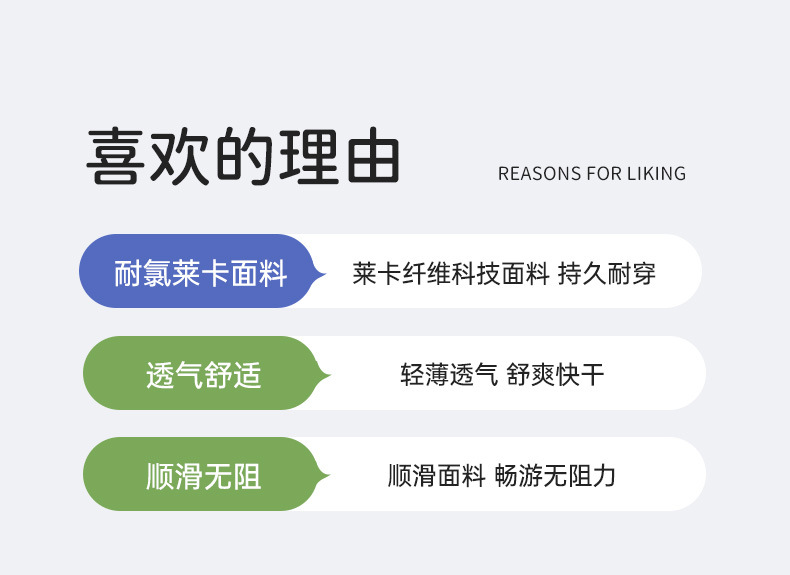 喜欢的理由

REASONS FOR LIKING

耐氯莱卡面料

莱卡纤维科技面料 持久耐穿

透气舒适

轻薄透气 舒爽快干

顺滑无阻

顺滑面料 畅游无阻力