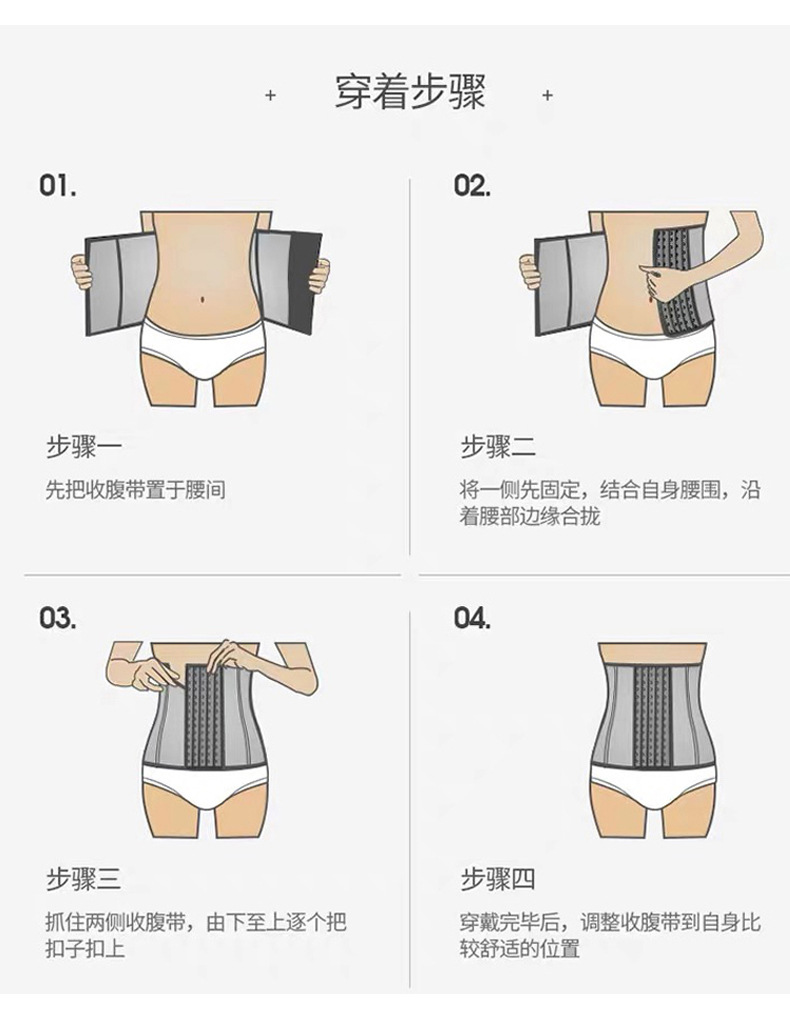 + 穿着步骤 +

01.

步骤一

先把收腹带置于腰间

02.

步骤二

将一侧先固定，结合自身腰围，沿着腰部边缘合拢

03.

步骤三

抓住两侧收腹带，由下至上逐个把扣子扣上

04.

步骤四

穿戴完毕后，调整收腹带到自身比较舒适的位置