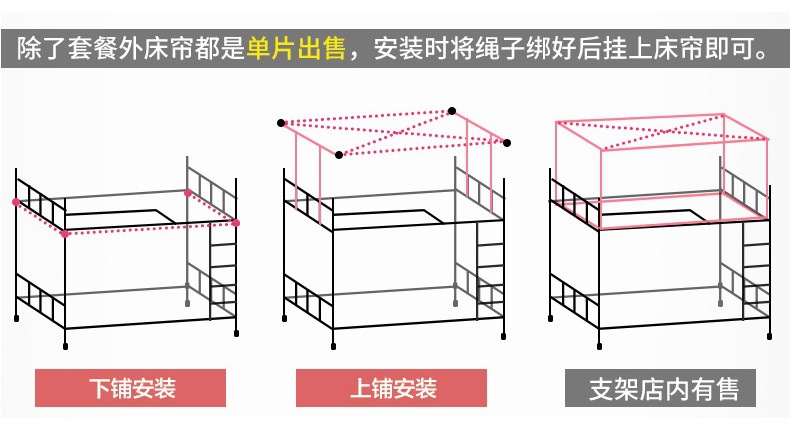 除了套餐外床帘都是单片出售，安装时将绳子绑好后挂上床帘即可。

下铺安装

上铺安装

支架店内有售