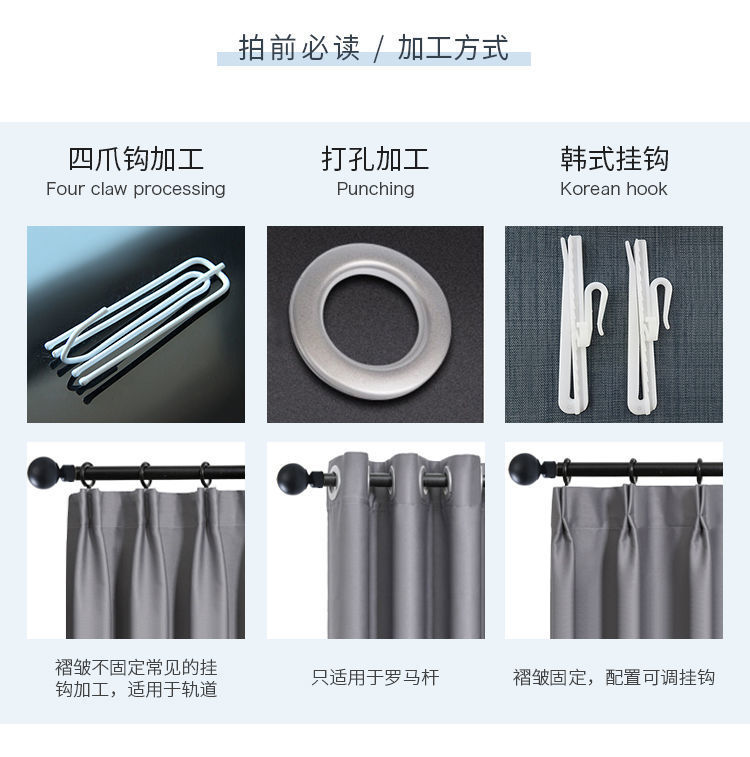 拍前必读 / 加工方式

四爪钩加工
Four claw processing

褶皱不固定常见的挂钩加工，适用于轨道

打孔加工
Punching

只适用于罗马杆

韩式挂钩
Korean hook

褶皱固定，配置可调挂钩