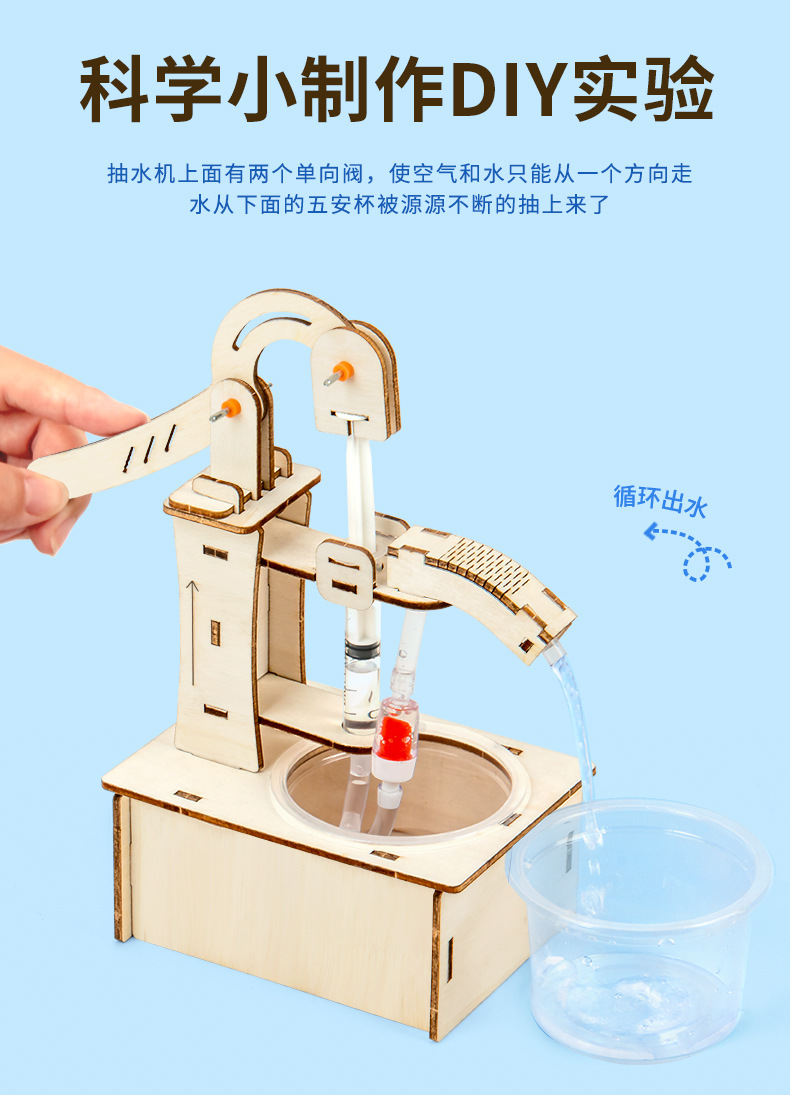 科学小制作DIY实验

抽水机上面有两个单向阀，使空气和水只能从一个方向走
水从下面的五安杯被源源不断的抽上来了

循环出水